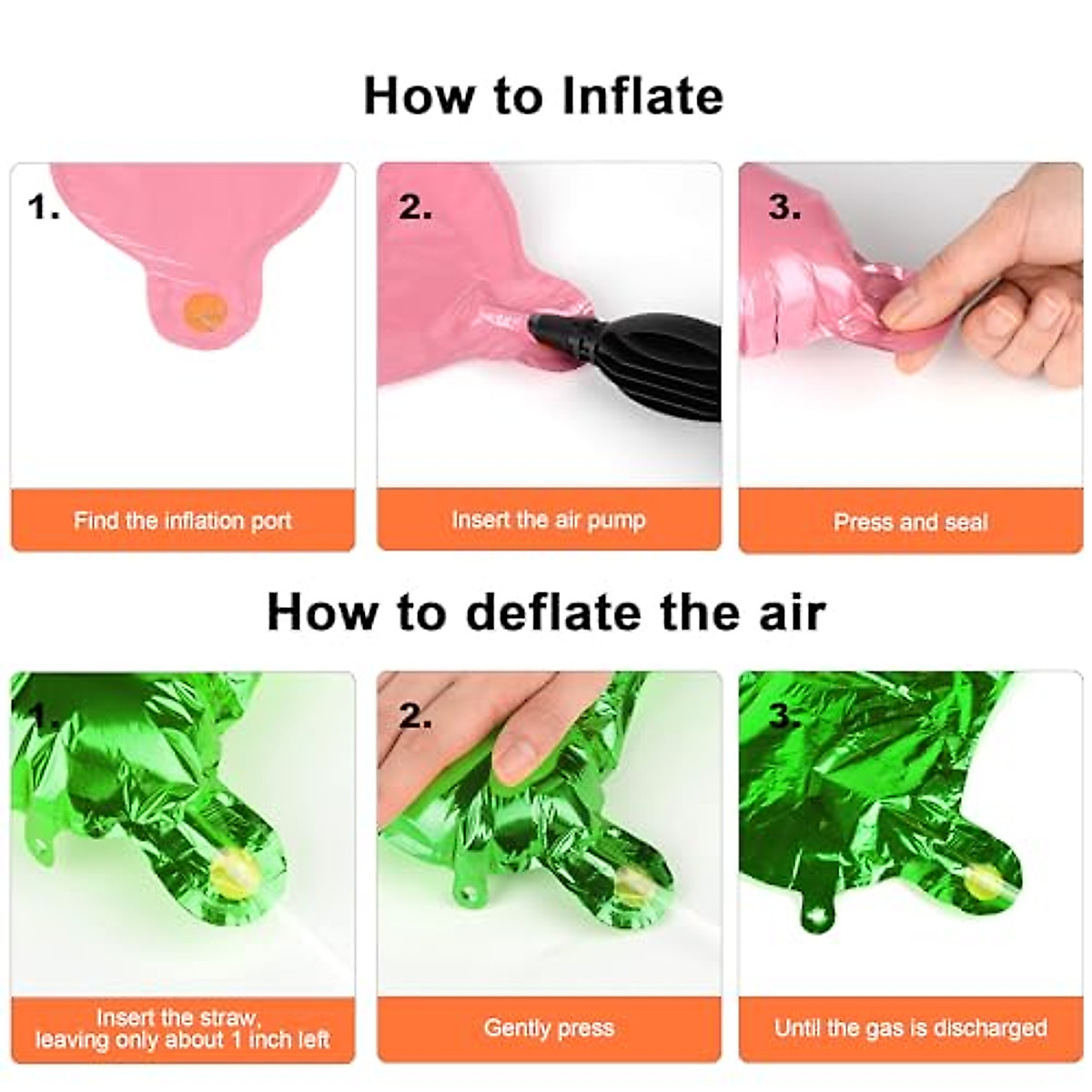 How to Inflate

1.

Find the inflation port

2.

Insert the air pump

3.

Press and seal

How to deflate the air

1.

Insert the straw, leaving only about 1 inch left

2.

Gently press

3.

Until the gas is discharged