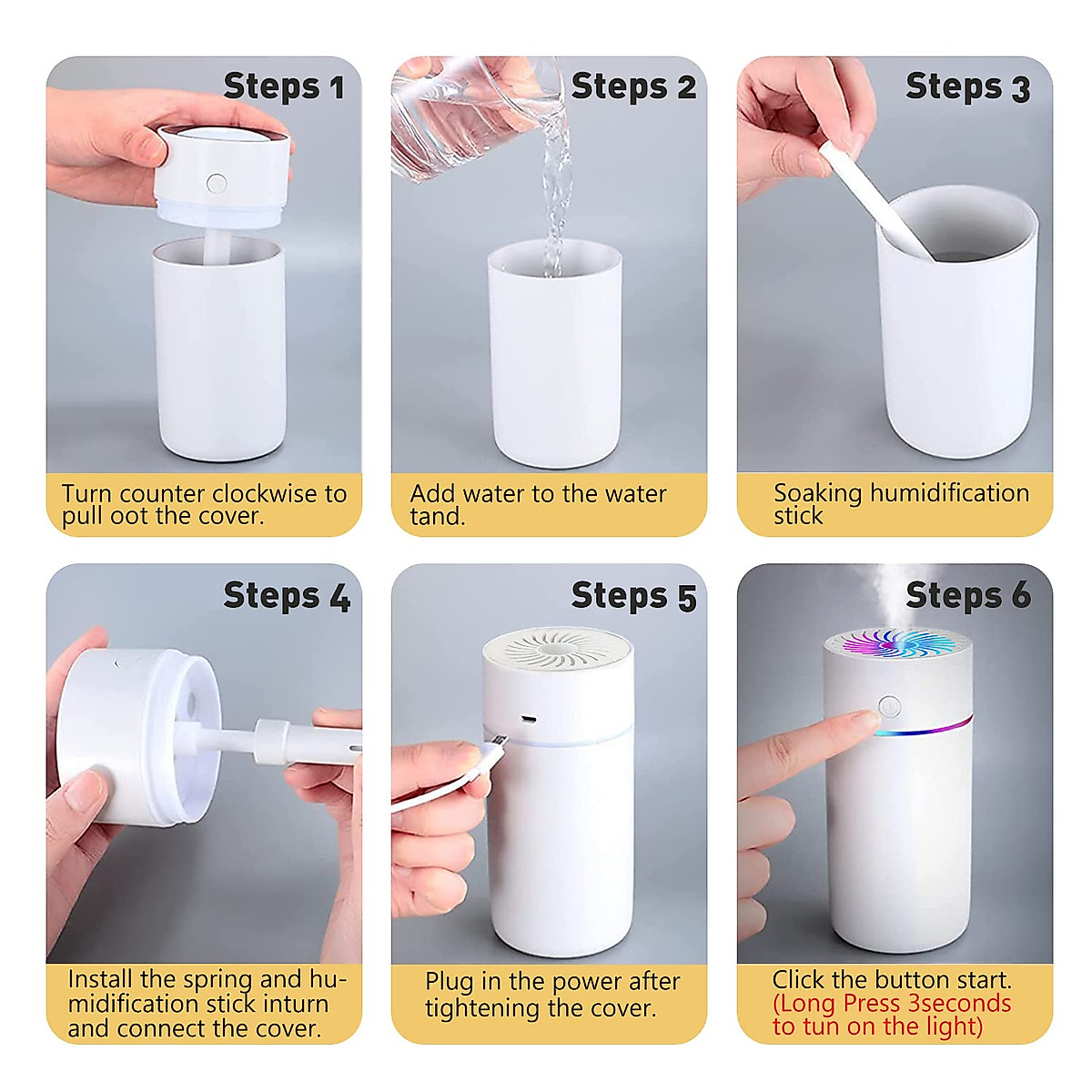 Steps 1

Turn counter clockwise to pull oot the cover.

Steps 2

Add water to the water tand.

Steps 3

Soaking humidification stick

Steps 4

Install the spring and humidification stick inturn and connect the cover.

Steps 5

Plug in the power after tightening the cover.

Steps 6

Click the button start. (Long Press 3seconds to tun on the light)