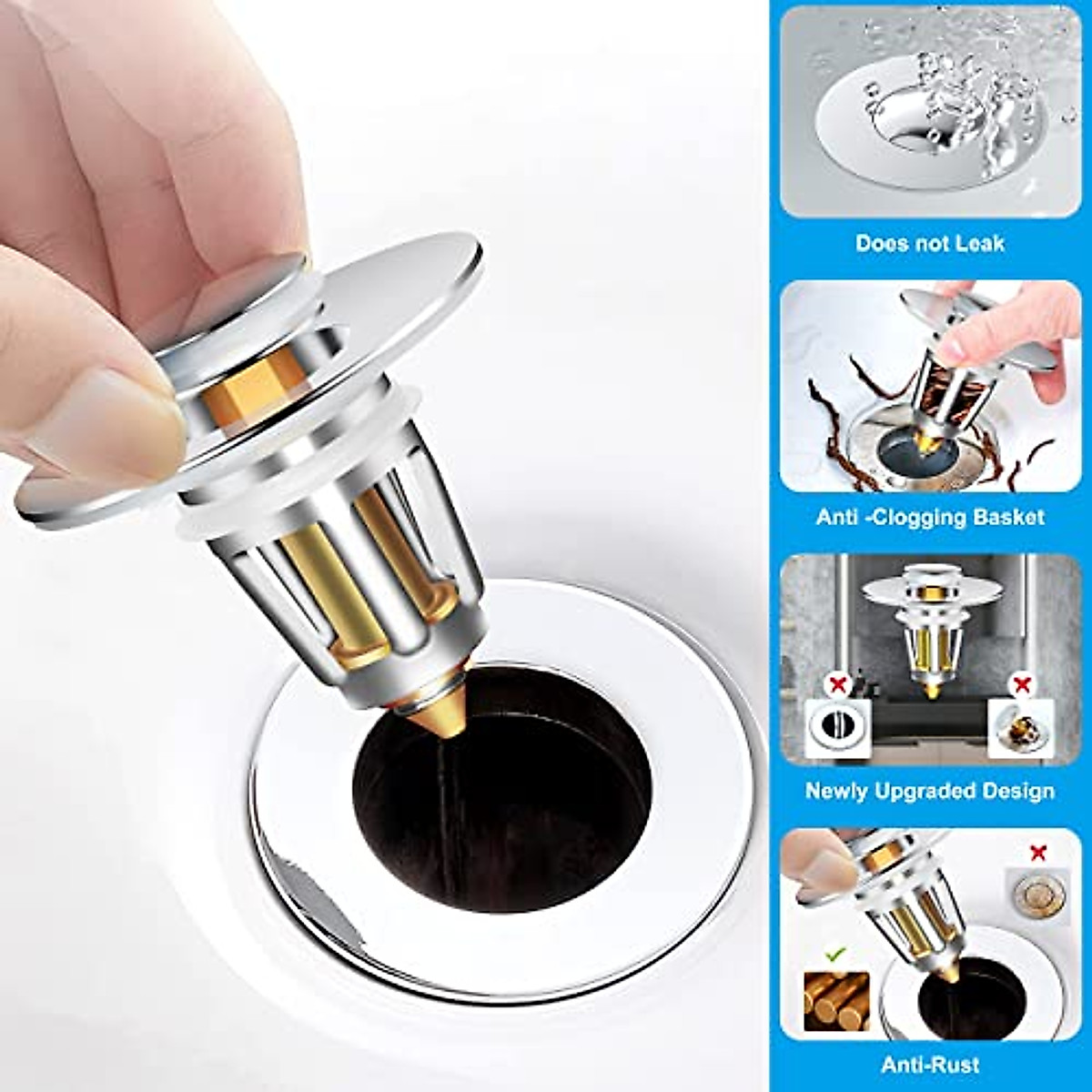 Does not Leak

Anti -Clogging Basket

Newly Upgraded Design

Anti-Rust