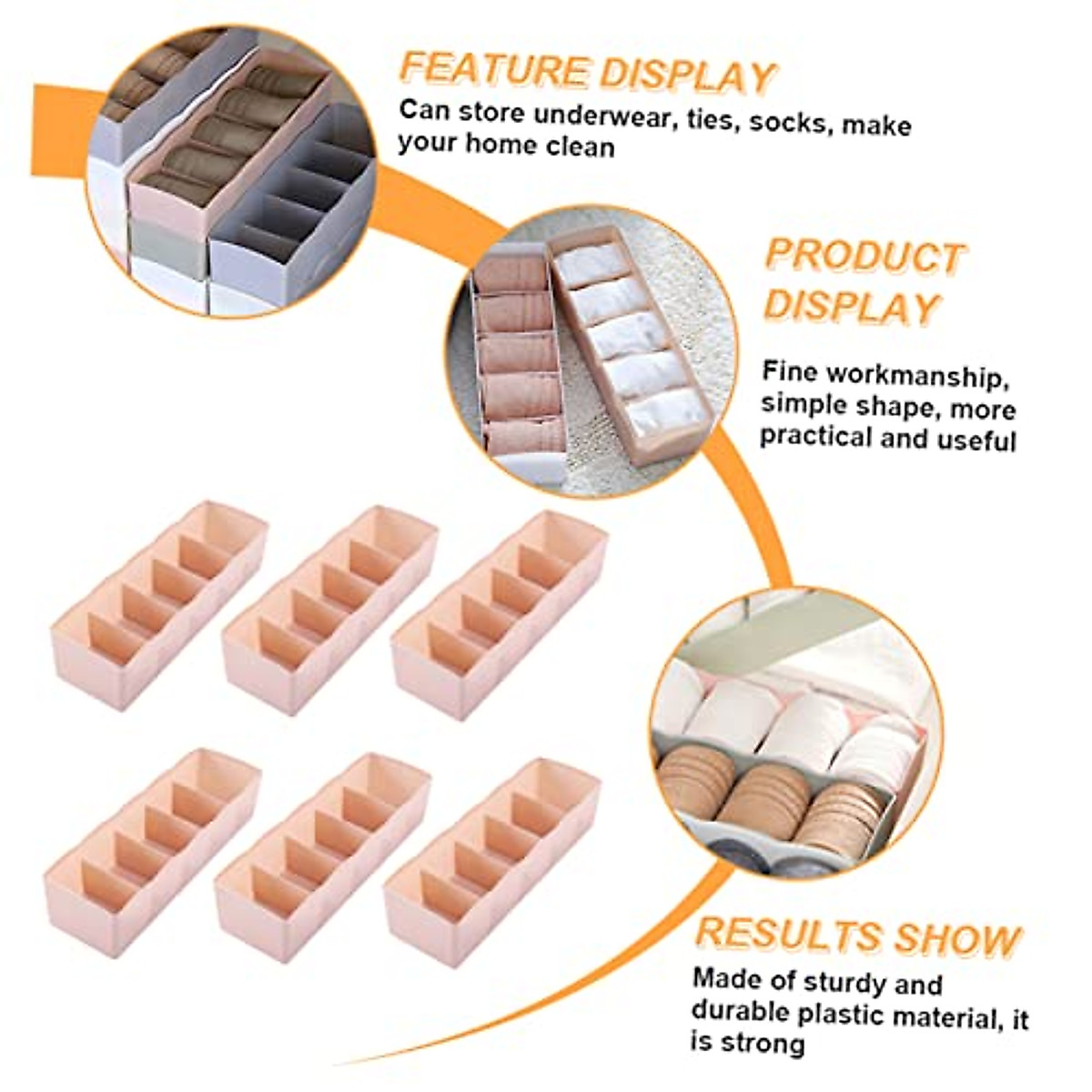 FEATURE DISPLAY
Can store underwear, ties, socks, make your home clean

PRODUCT DISPLAY
Fine workmanship, simple shape, more practical and useful

RESULTS SHOW
Made of sturdy and durable plastic material, it is strong