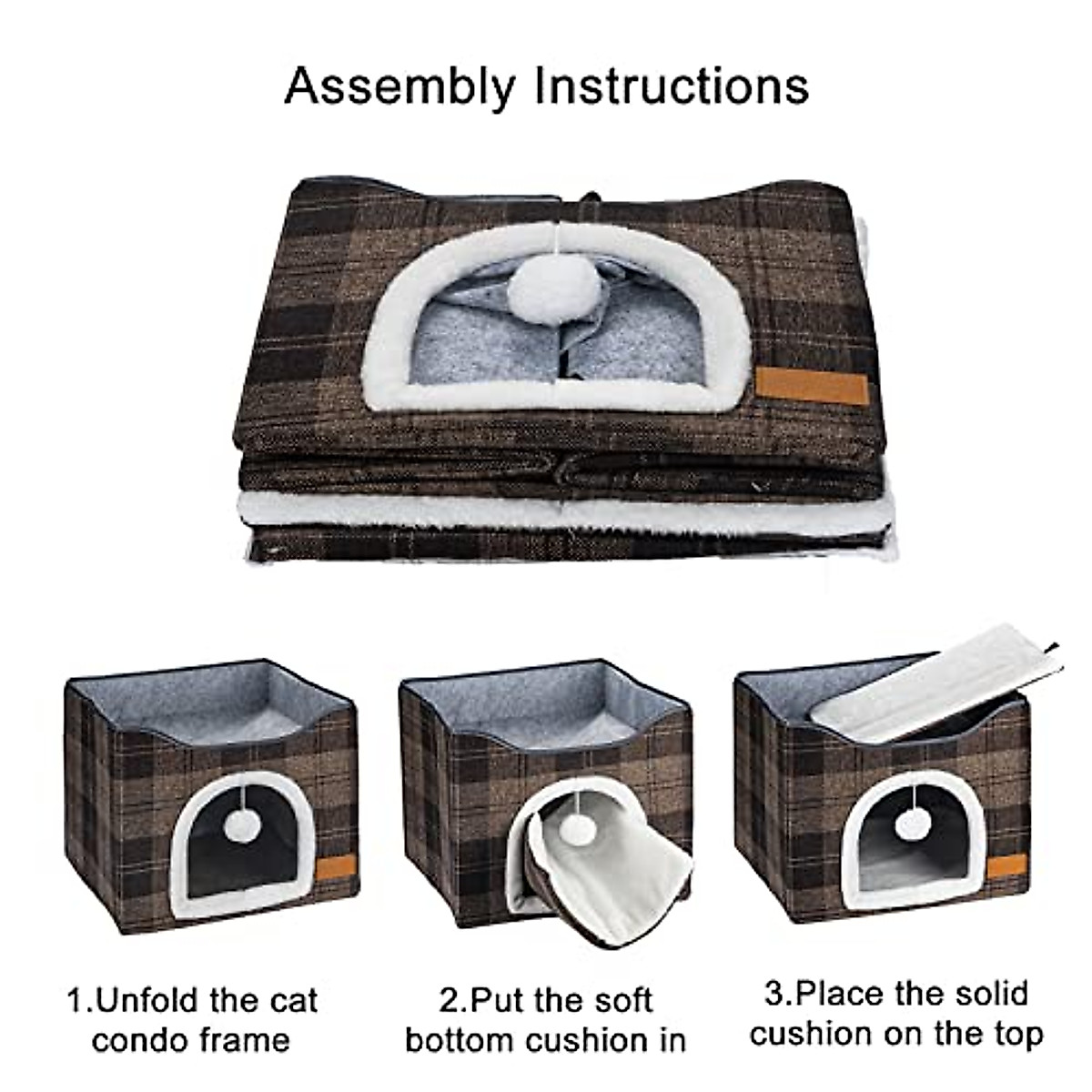 Assembly Instructions

1.Unfold the cat condo frame

2.Put the soft bottom cushion in

3.Place the solid cushion on the top