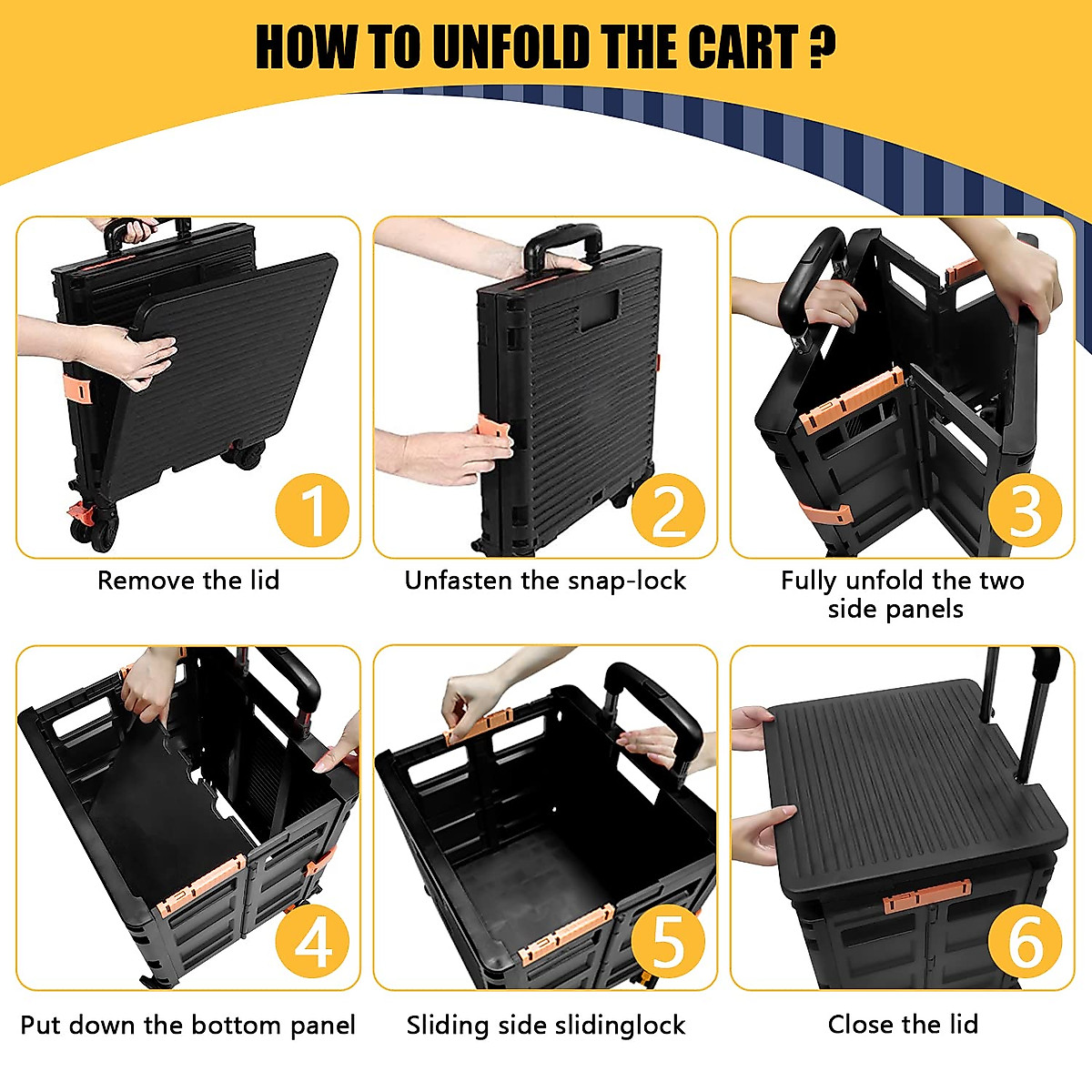 HOW TO UNFOLD THE CART ?

1

Remove the lid

2

Unfasten the snap-lock

3

Fully unfold the two side panels

4

Put down the bottom panel

5

Sliding side slidinglock

6

Close the lid