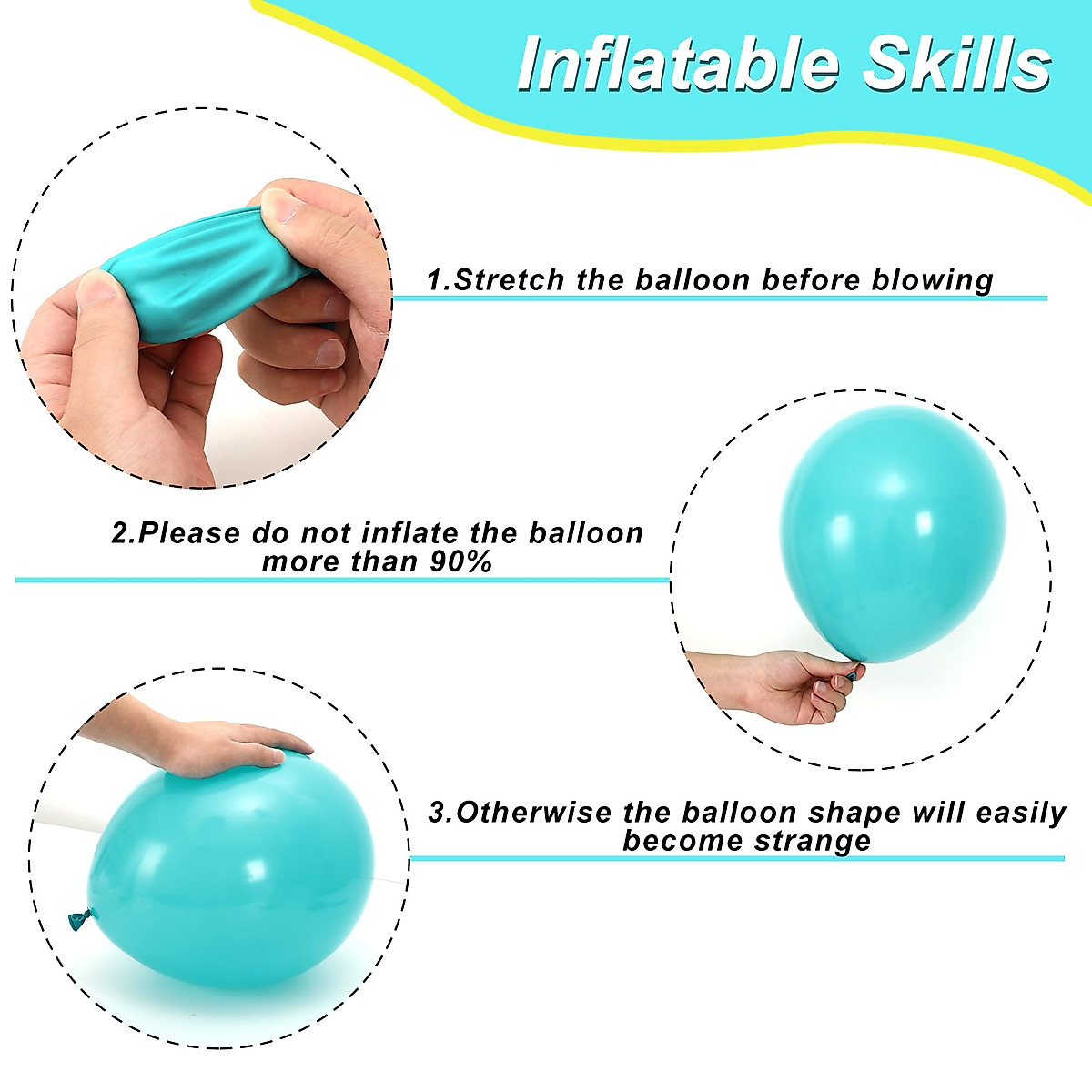 Inflatable Skills

1.Stretch the balloon before blowing

2.Please do not inflate the balloon more than 90%

3.Otherwise the balloon shape will easily become strange