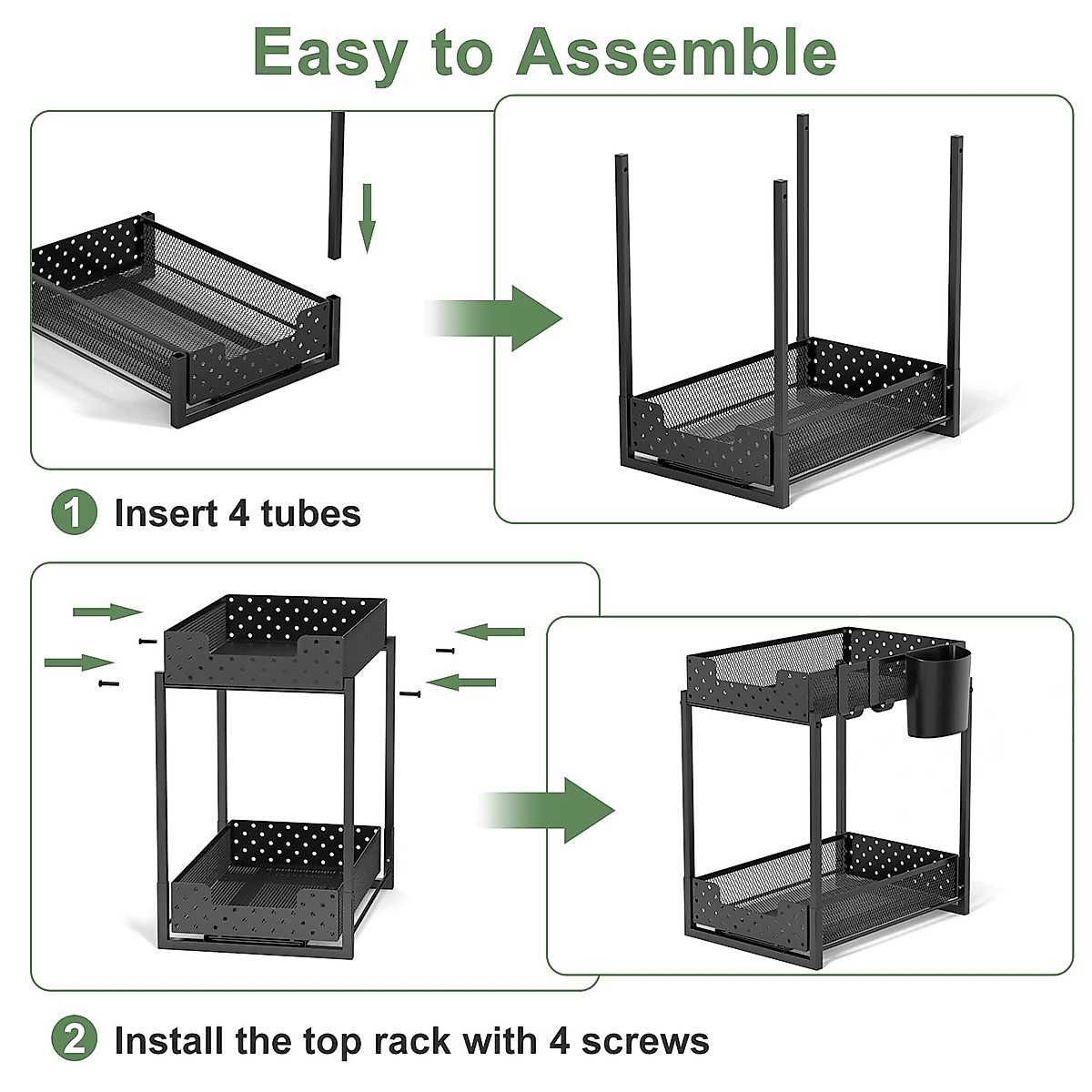 Easy to Assemble

1 Insert 4 tubes

2 Install the top rack with 4 screws