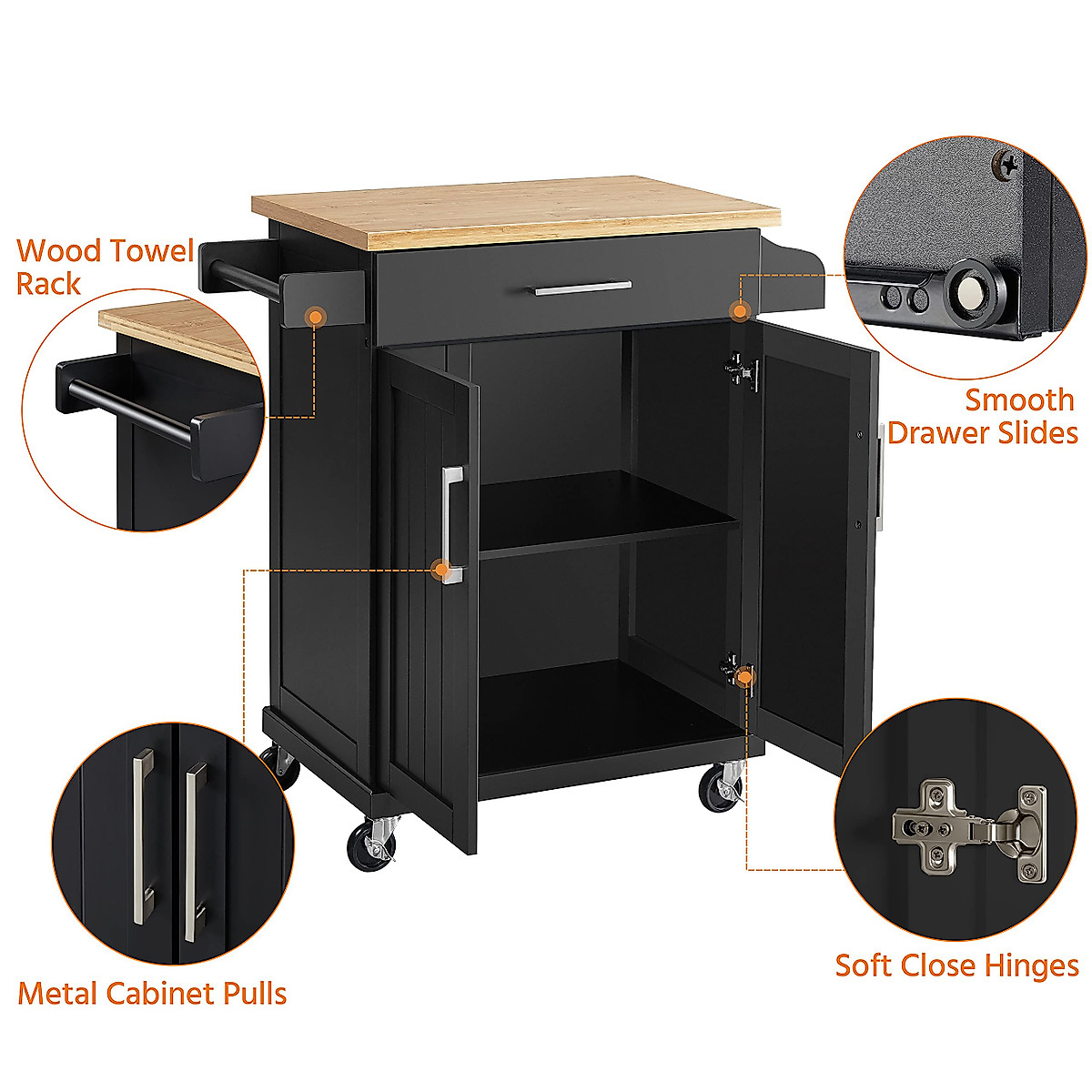 Wood Towel Rack

Smooth Drawer Slides

Metal Cabinet Pulls

Soft Close Hinges