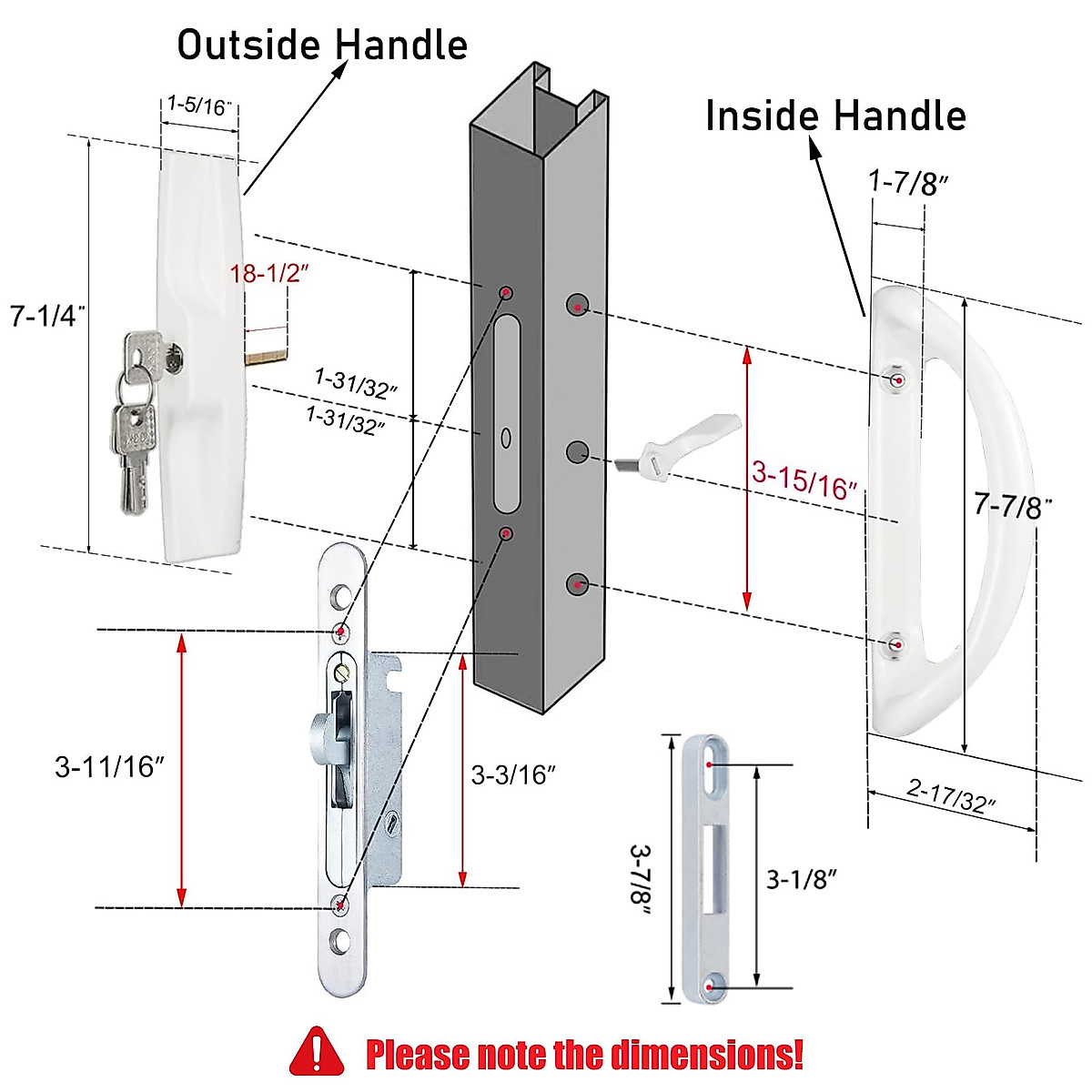 Outside Handle

1-5/16"

7-1/4"

18-1/2"

1-31/32"

1-31/32"

Inside Handle

1-7/8"

3-15/16"

7-7/8"

2-17/32"

3-11/16"

3-3/16"

3-7/8"

3-1/8"

Please note the dimensions!