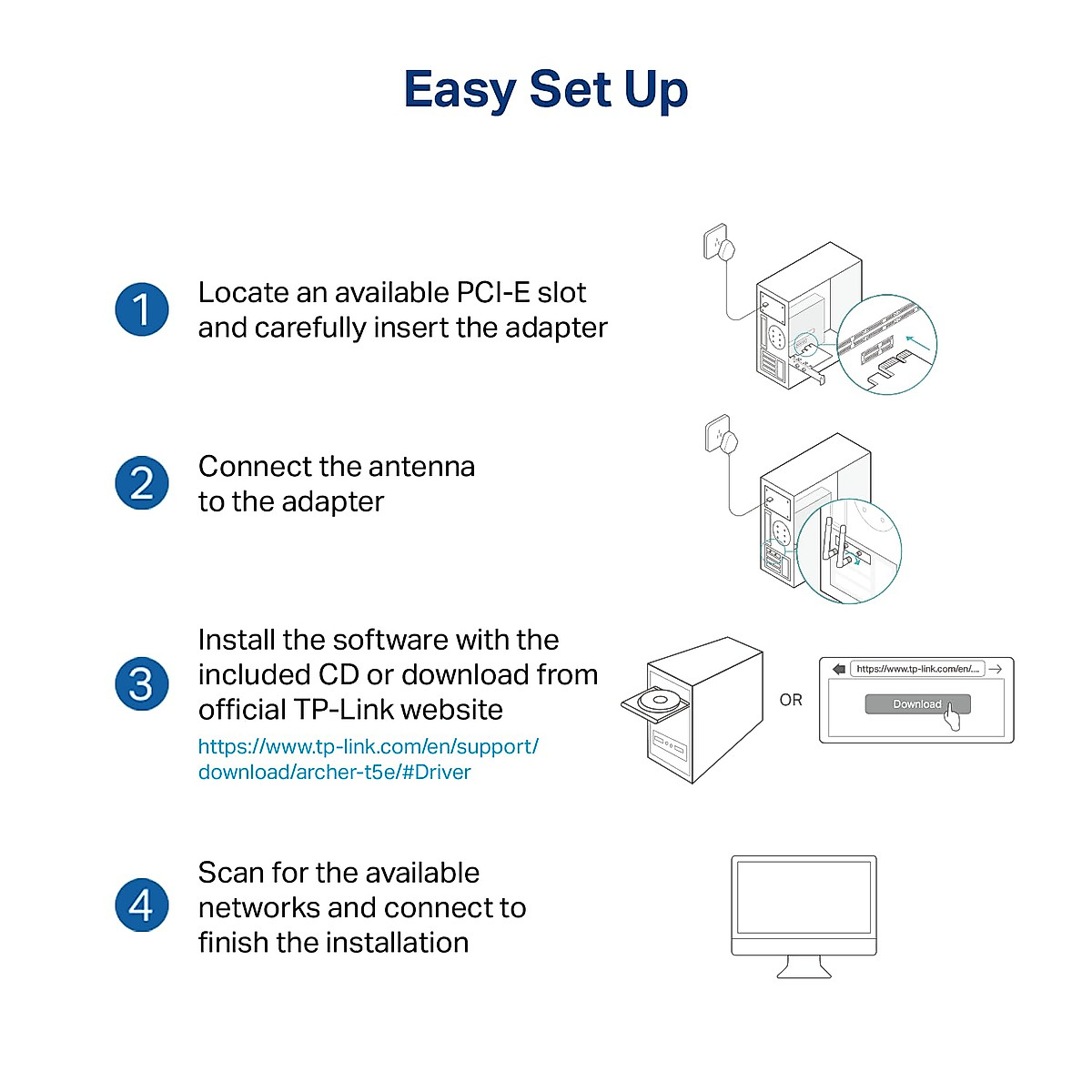 Easy Set Up

1
Locate an available PCI-E slot and carefully insert the adapter

2
Connect the antenna to the adapter

3
Install the software with the included CD or download from official TP-Link website
https://www.tp-link.com/en/support/download/archer-t5e/#Driver

OR

https://www.tp-link.com/en/...

Download

4
Scan for the available networks and connect to finish the installation