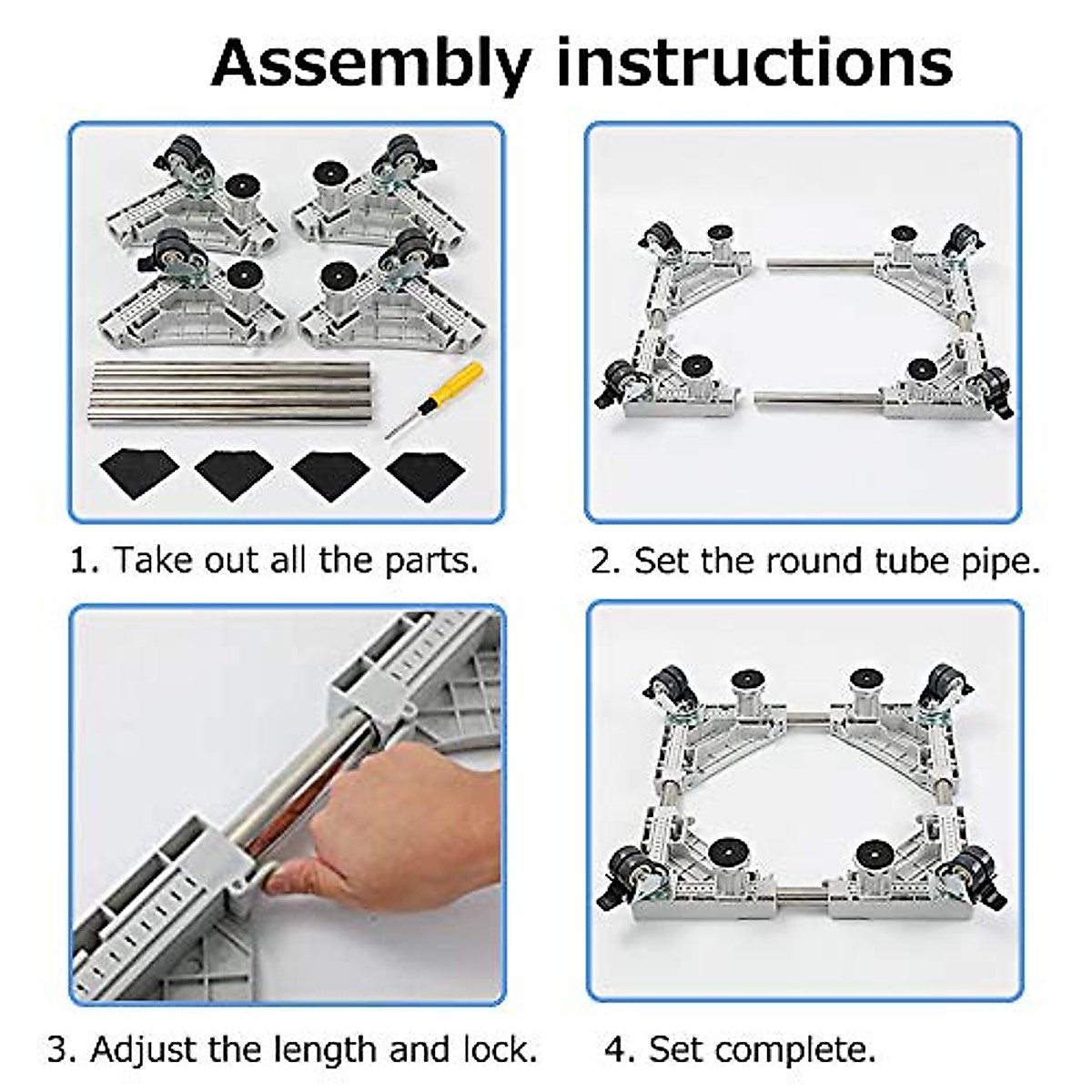 Assembly instructions

1. Take out all the parts.

2. Set the round tube pipe.

3. Adjust the length and lock.

4. Set complete.