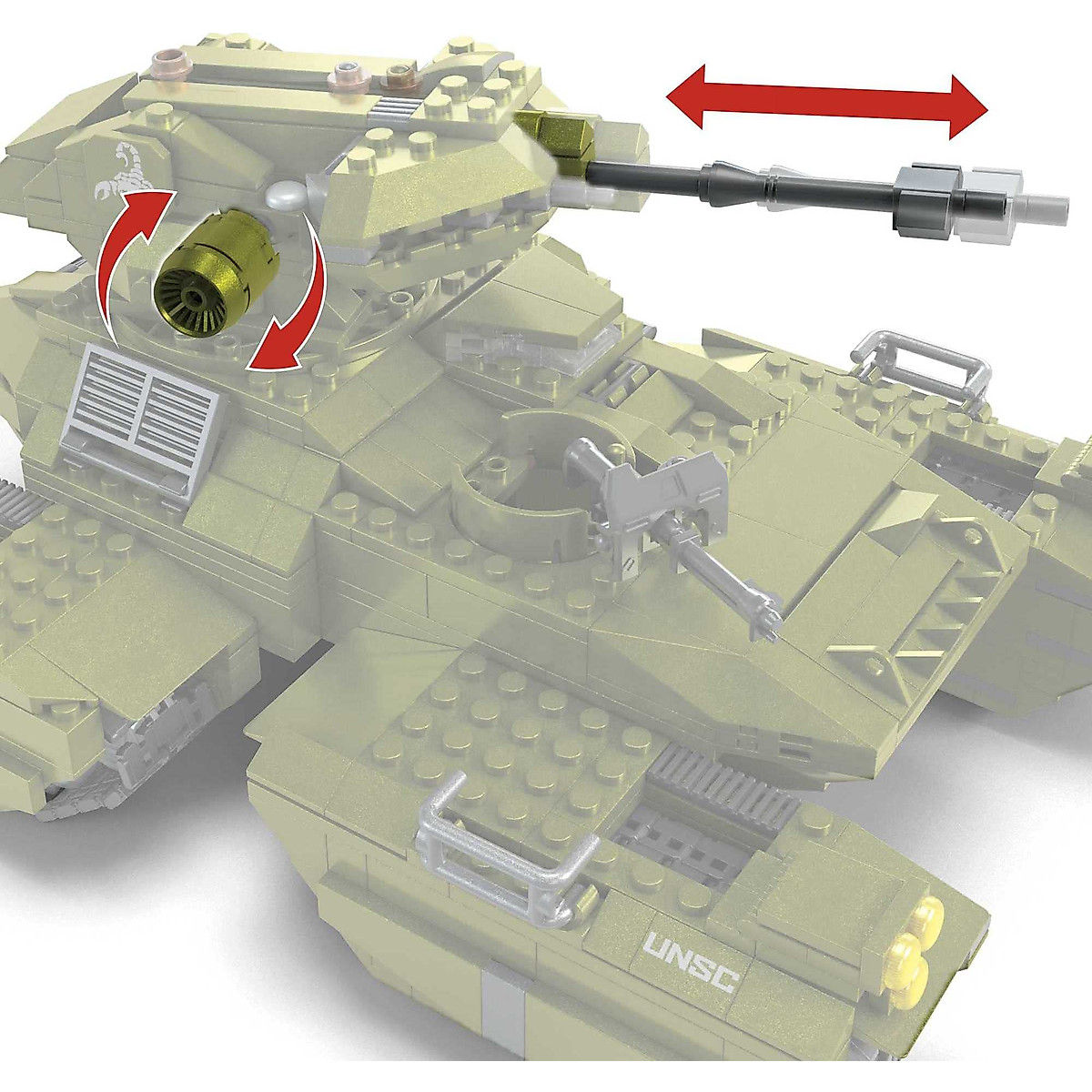 UNSC