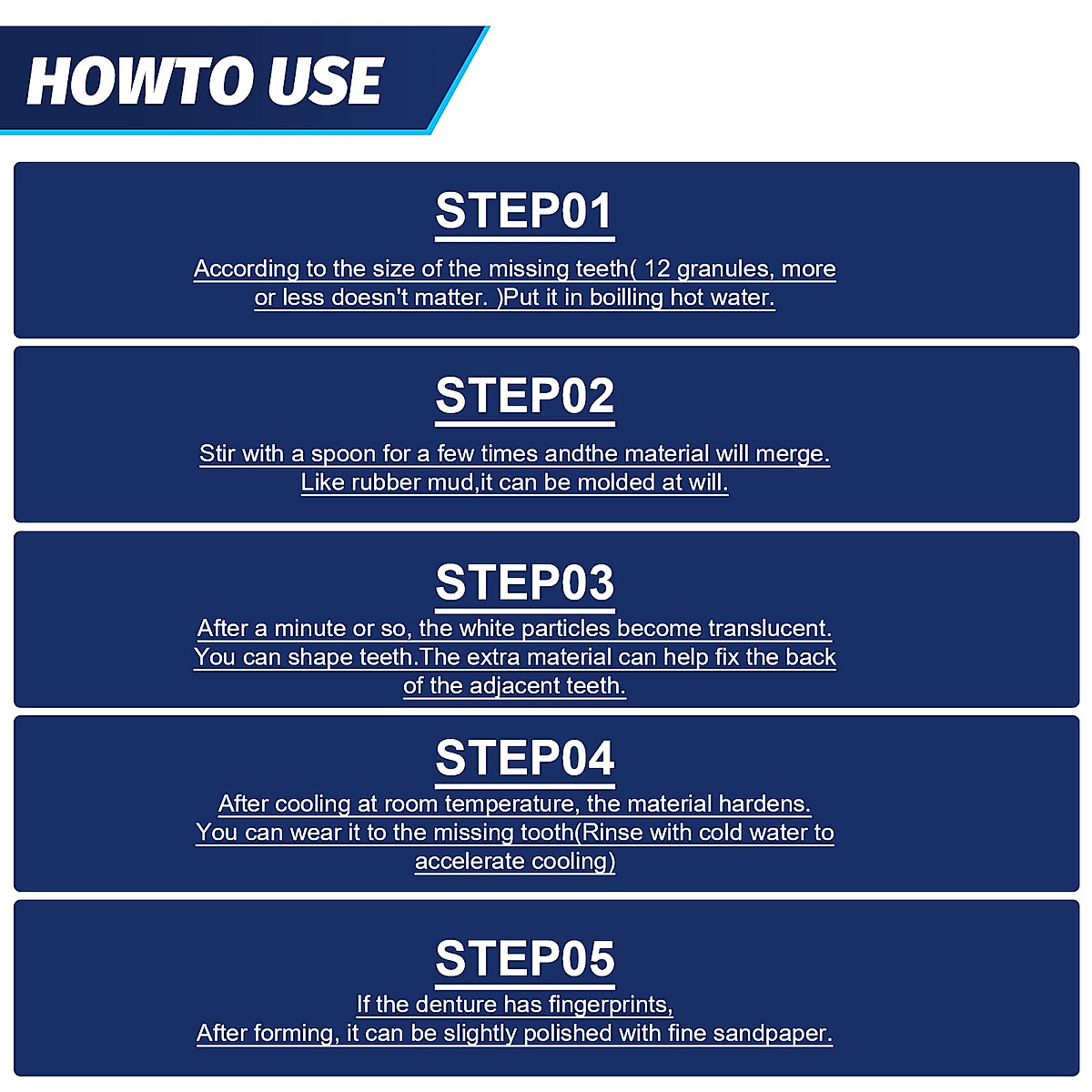 HOWTO USE

STEP01

According to the size of the missing teeth( 12 granules, more or less doesn't matter. )Put it in boilling hot water.

STEP02

Stir with a spoon for a few times andthe material will merge. Like rubber mud,it can be molded at will.

STEP03

After a minute or so, the white particles become translucent. You can shape teeth.The extra material can help fix the back of the adjacent teeth.

STEP04

After cooling at room temperature, the material hardens. You can wear it to the missing tooth(Rinse with cold water to accelerate cooling)

STEP05

If the denture has fingerprints,
After forming, it can be slightly polished with fine sandpaper.