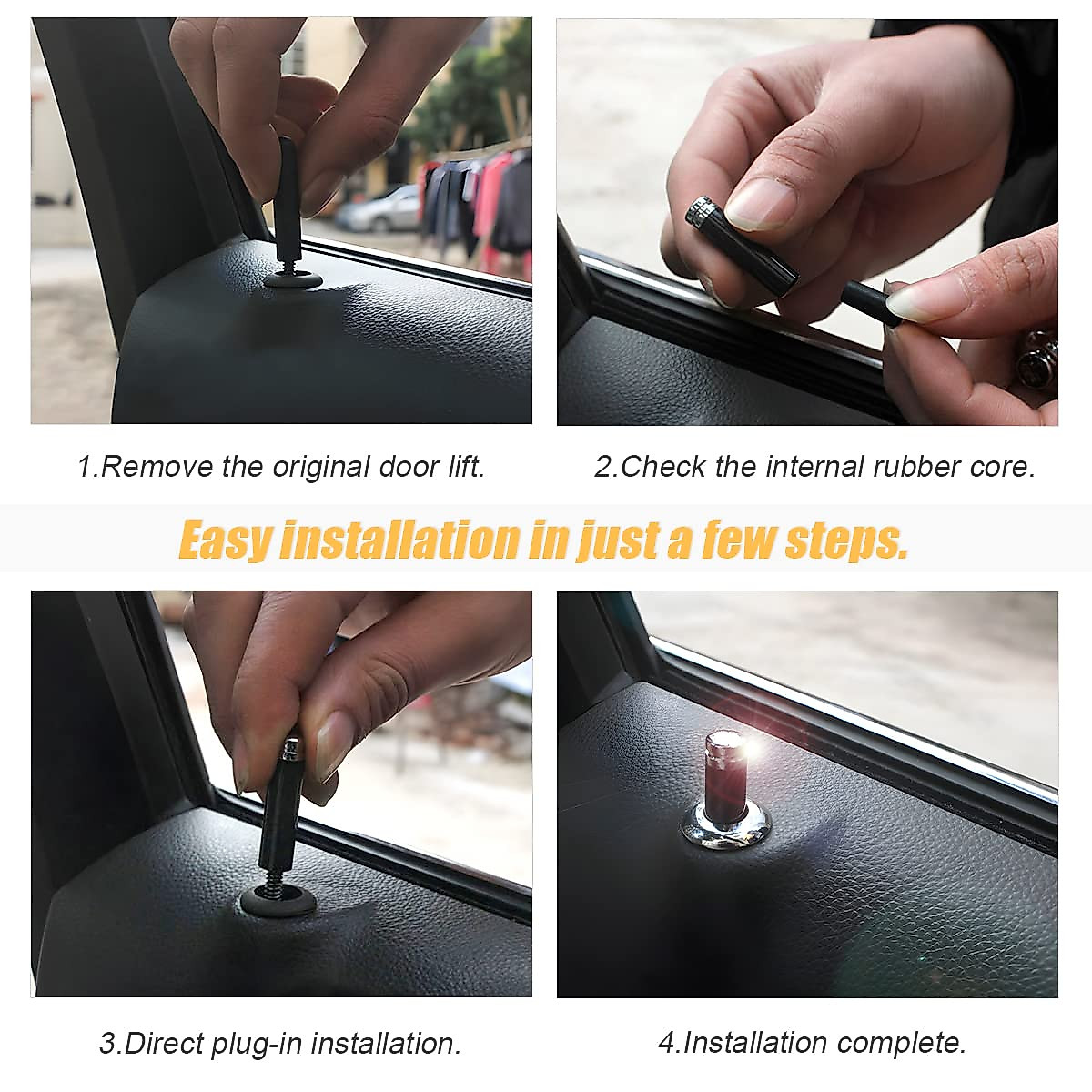 1.Remove the original door lift.

2.Check the internal rubber core.

Easy installation in just a few steps.

3.Direct plug-in installation.

4.Installation complete.