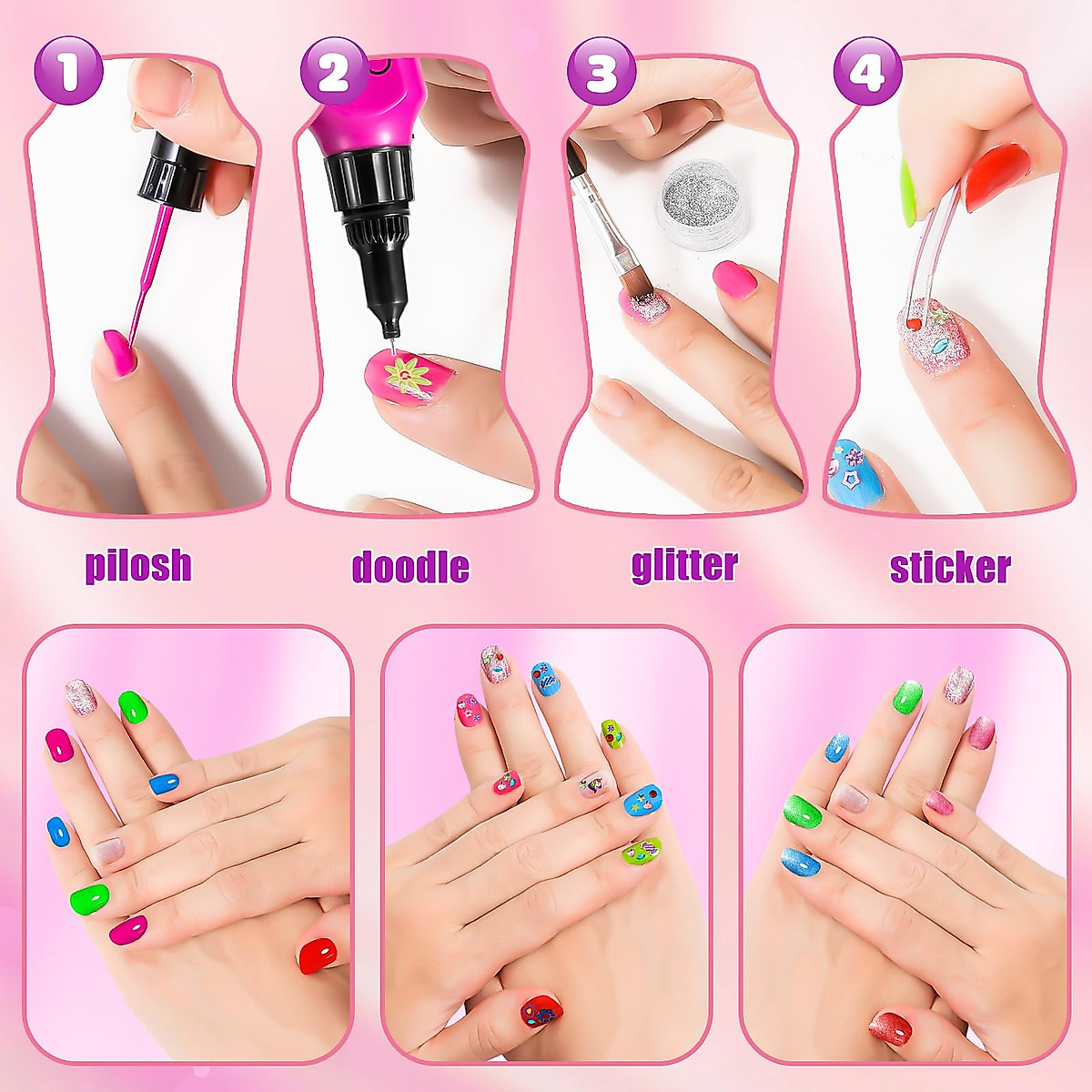 1
2
3
4

pilosh

doodle

glitter

sticker