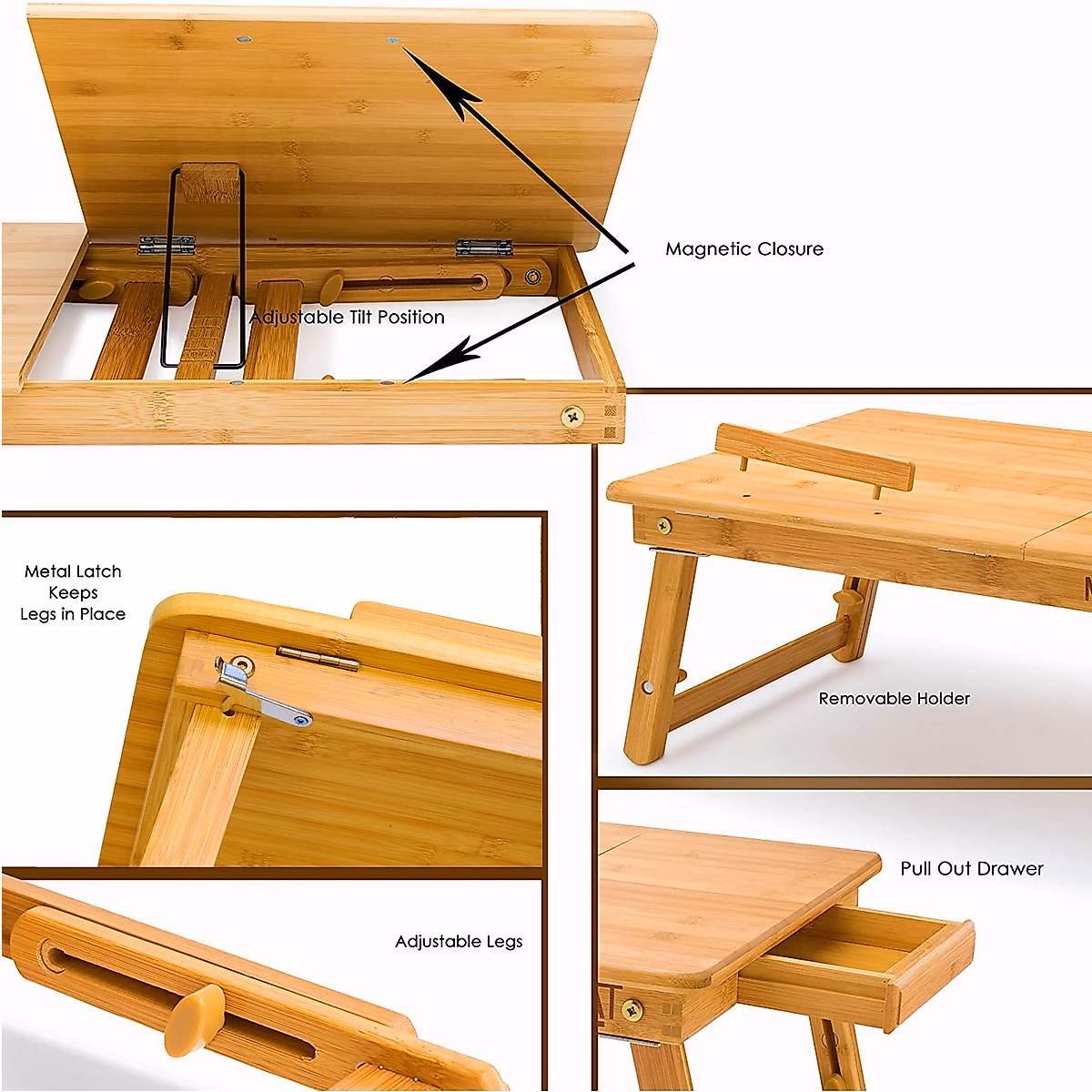 Magnetic Closure

Adjustable Tilt Position

Metal Latch Keeps Legs in Place

Removable Holder

Pull Out Drawer

Adjustable Legs