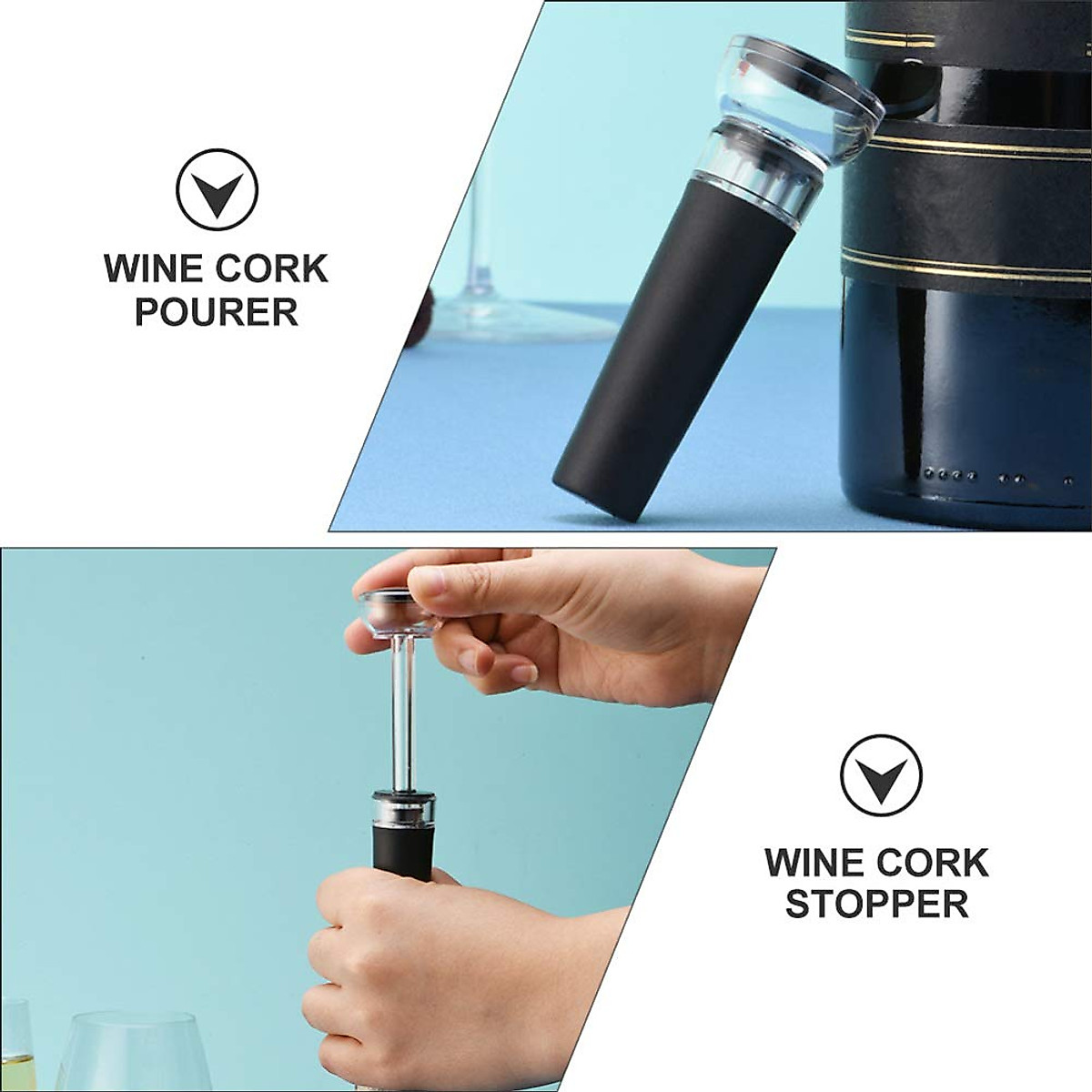 WINE CORK POURER

WINE CORK STOPPER