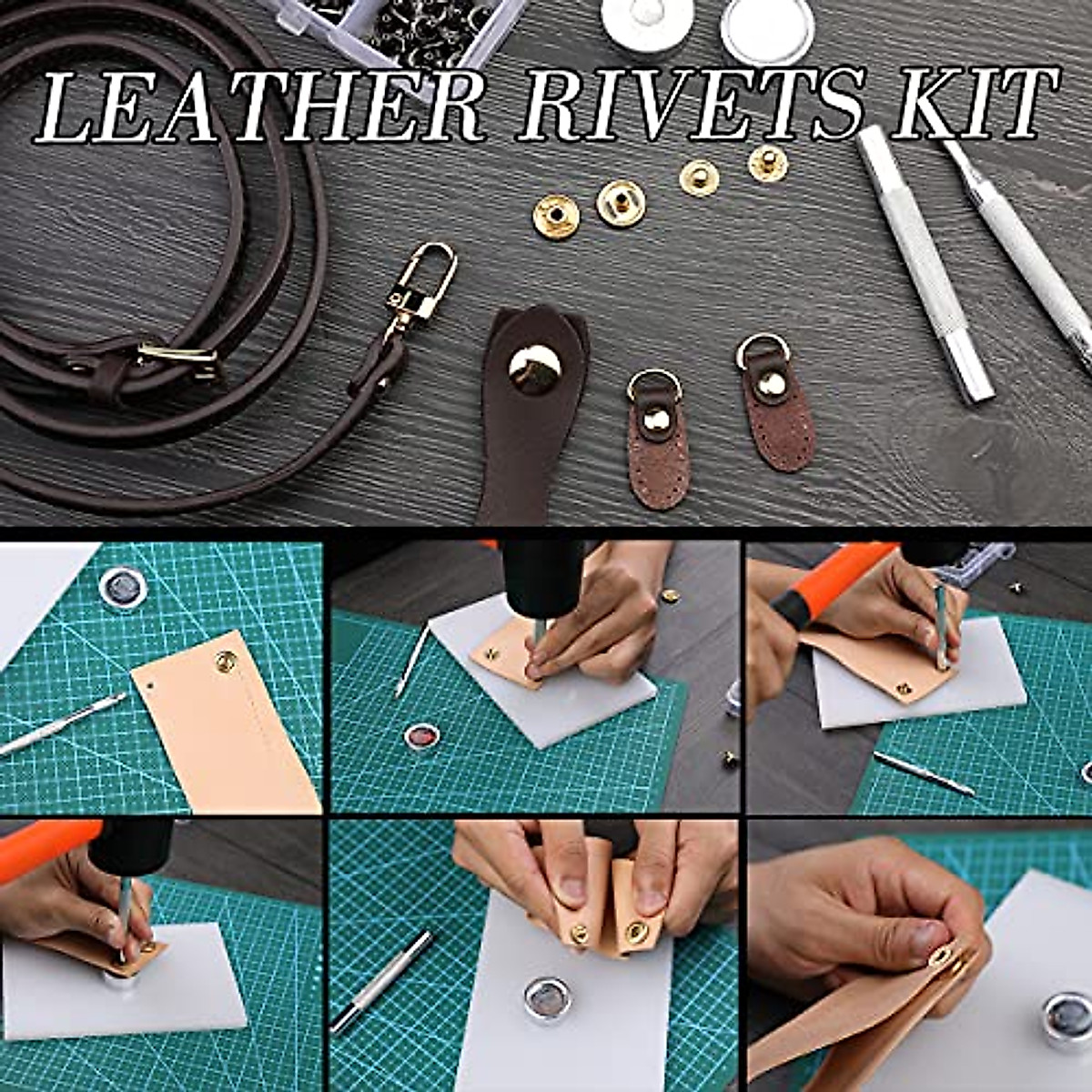 LEATHER RIVETS KIT