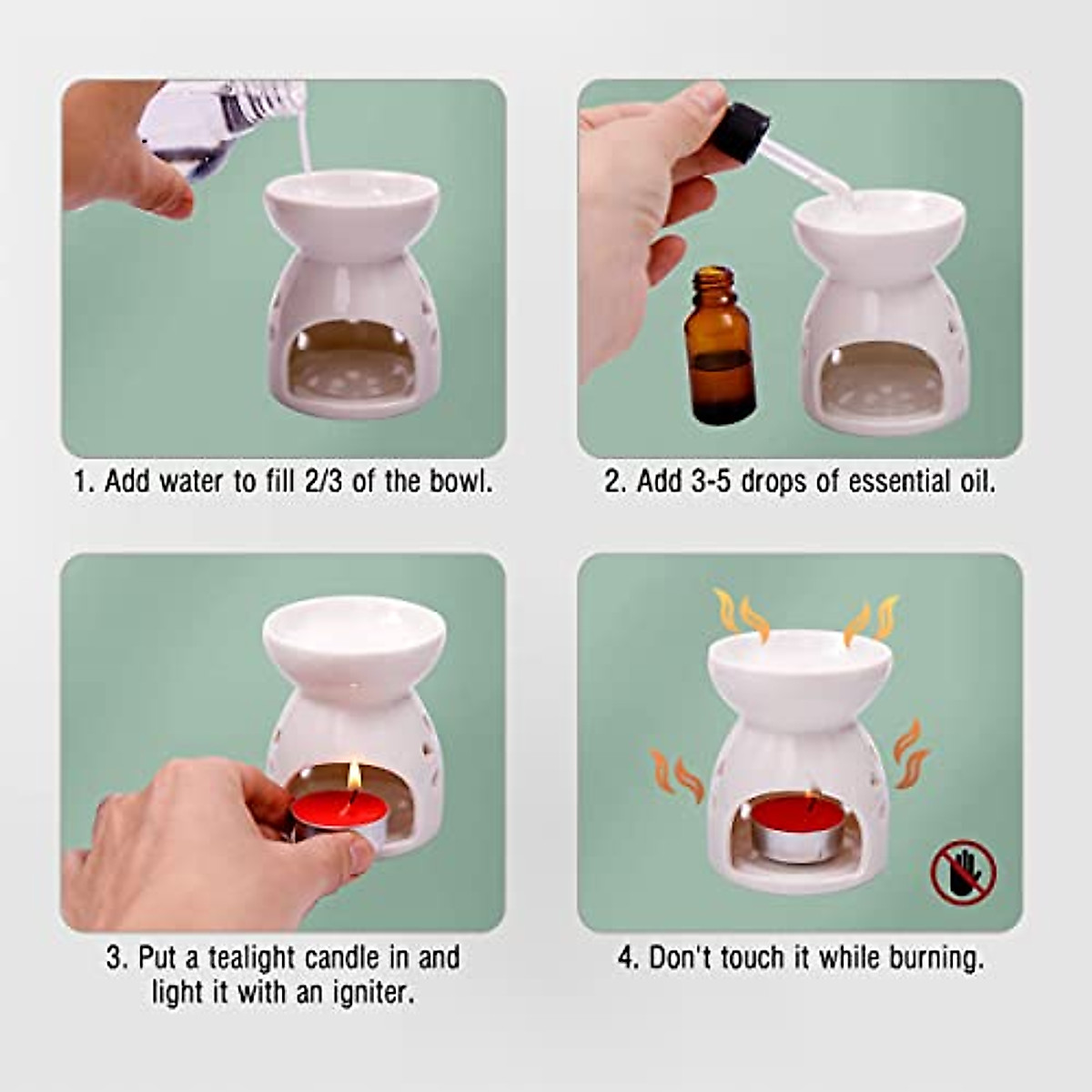 1. Add water to fill 2/3 of the bowl.

2. Add 3-5 drops of essential oil.

3. Put a tealight candle in and light it with an igniter.

4. Don't touch it while burning.