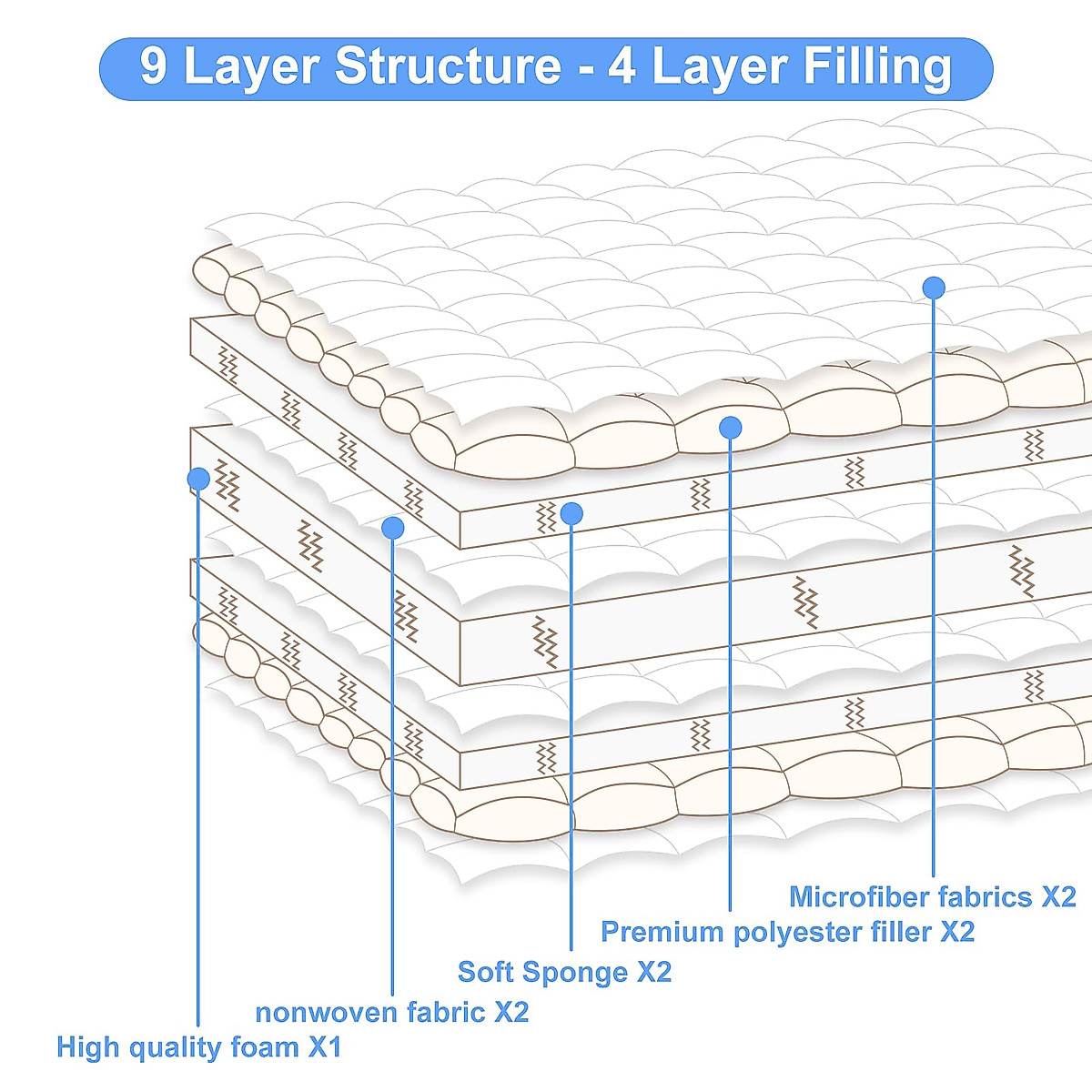 9 Layer Structure - 4 Layer Filling

Microfiber fabrics X2

Premium polyester filler X2

Soft Sponge X2

nonwoven fabric X2

High quality foam X1