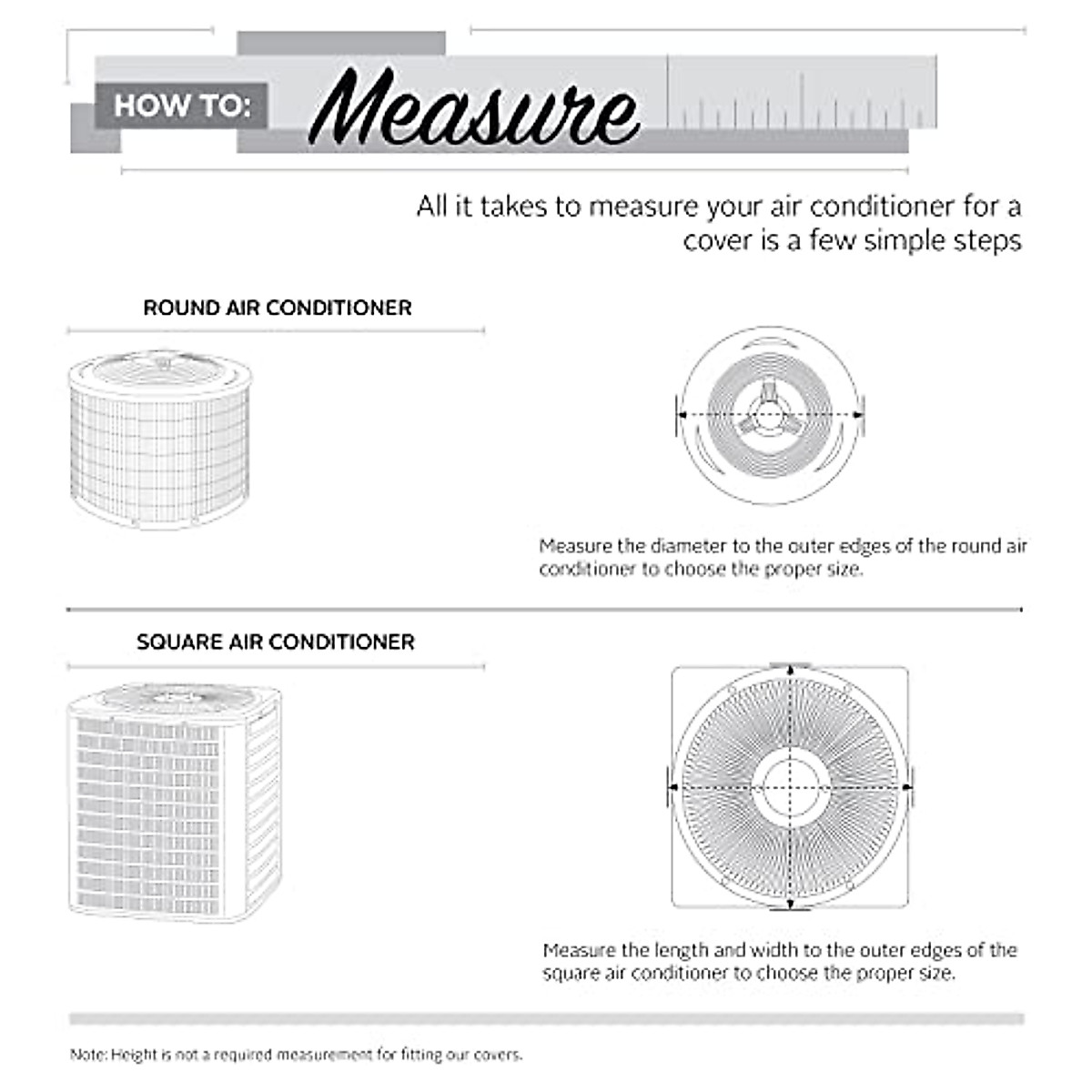 HOW TO: Measure

All it takes to measure your air conditioner for a cover is a few simple steps

ROUND AIR CONDITIONER

Measure the diameter to the outer edges of the round air conditioner to choose the proper size.

SQUARE AIR CONDITIONER

Measure the length and width to the outer edges of the square air conditioner to choose the proper size.

Note: Height is not a required measurement for fitting our covers.