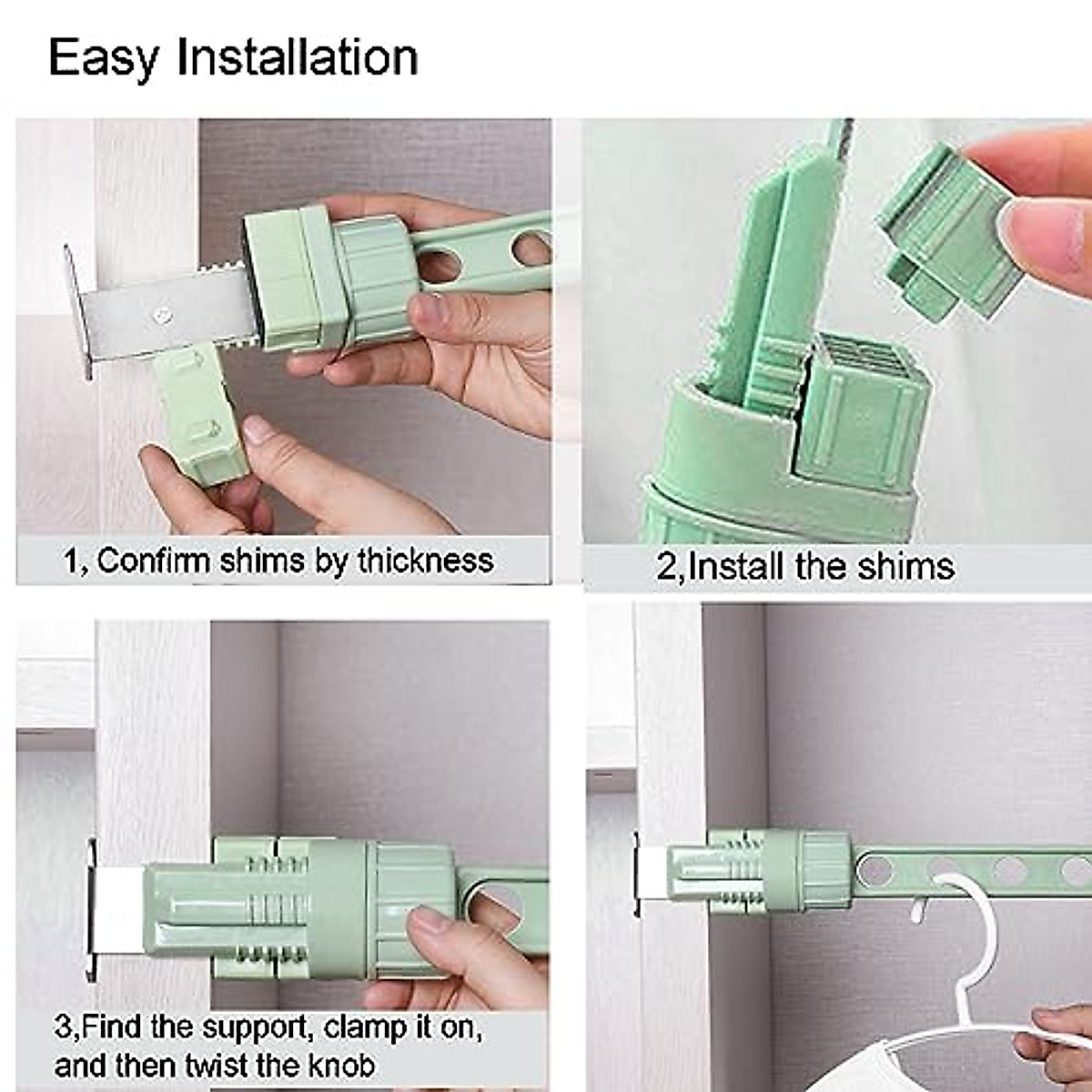 Easy Installation

1, Confirm shims by thickness

2,Install the shims

3,Find the support, clamp it on, and then twist the knob