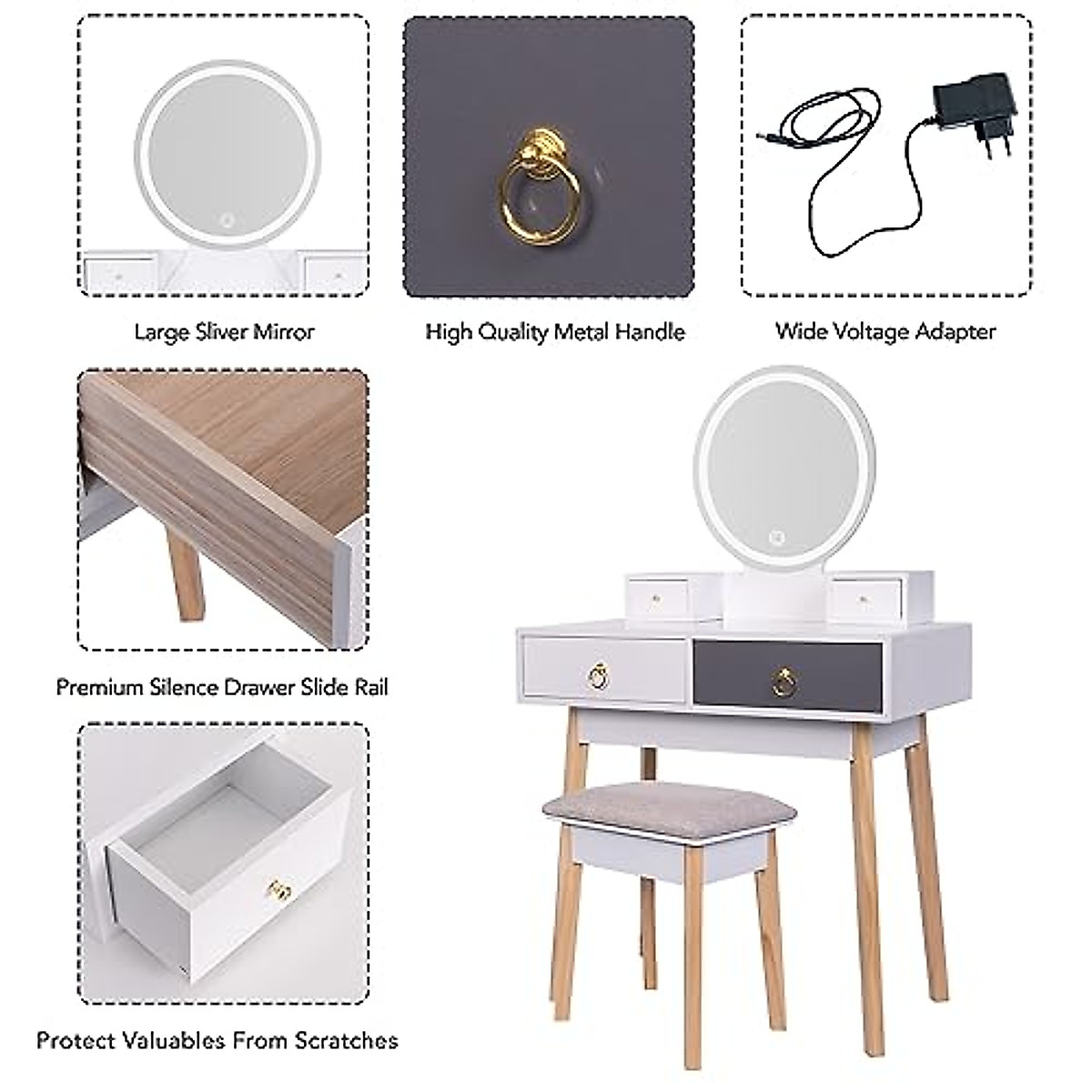 Large Sliver Mirror

High Quality Metal Handle

Wide Voltage Adapter

Premium Silence Drawer Slide Rail

Protect Valuables From Scratches