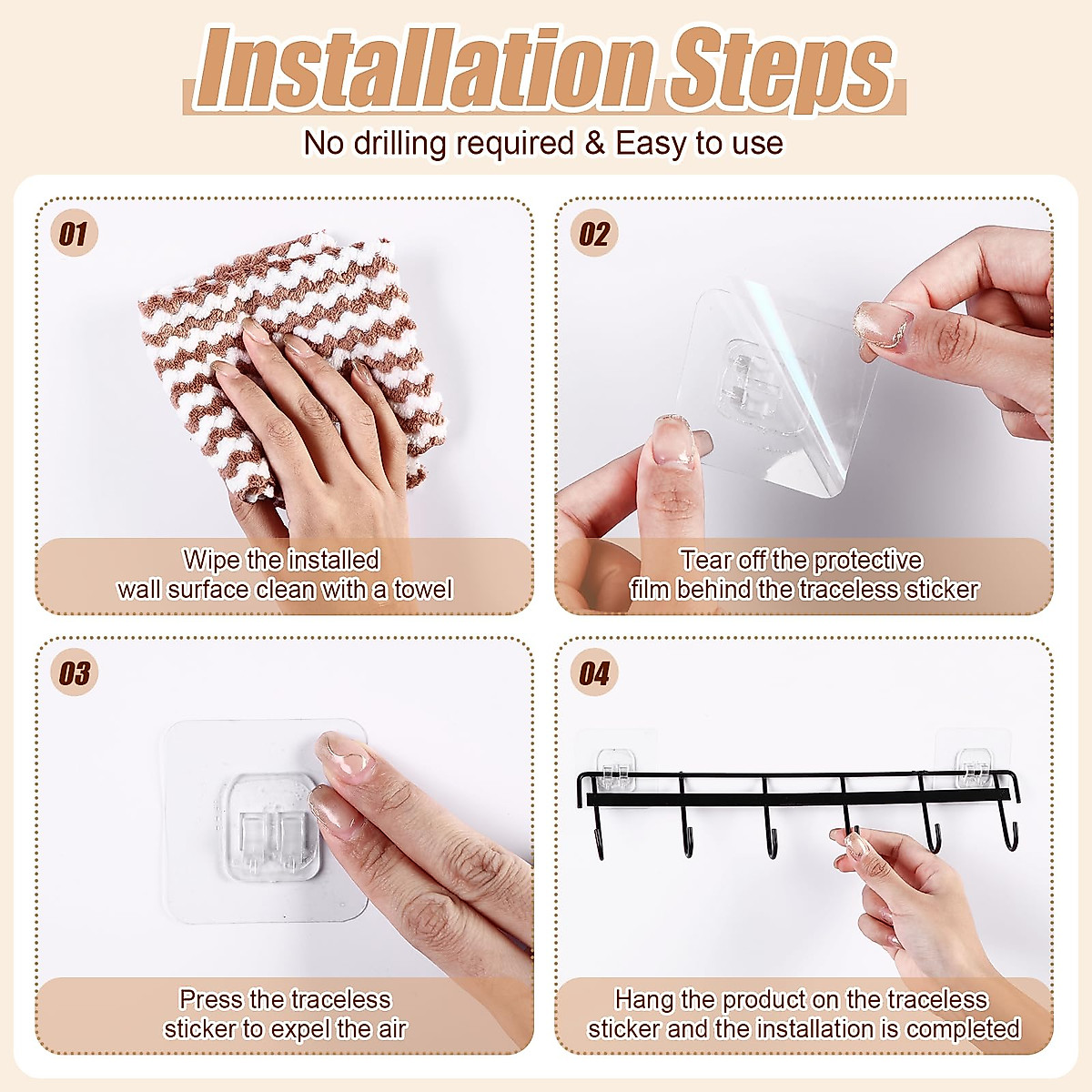 Installation Steps

No drilling required & Easy to use

01

Wipe the installed wall surface clean with a towel

02

Tear off the protective film behind the traceless sticker

03

Press the traceless sticker to expel the air

04

Hang the product on the traceless sticker and the installation is completed