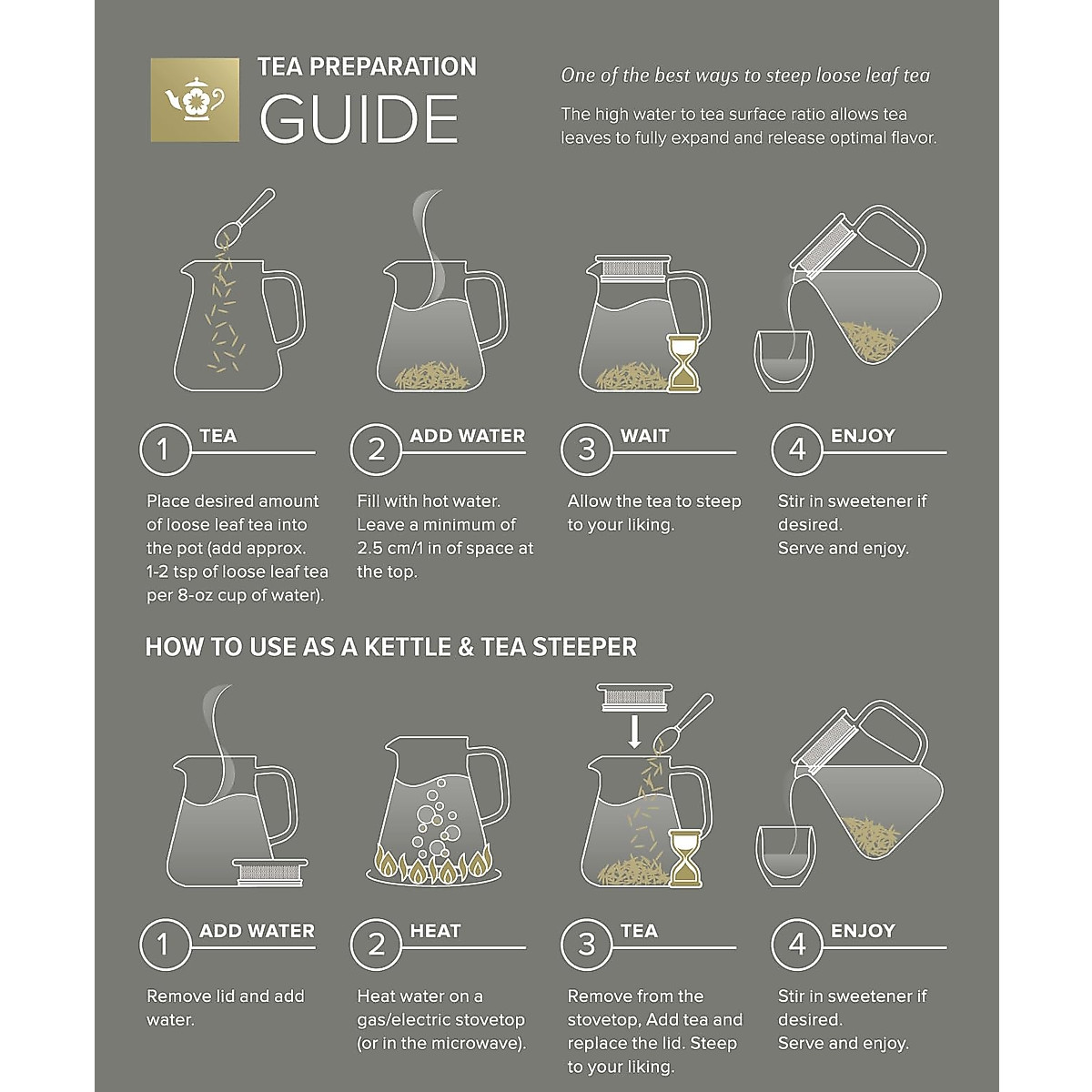 TEA PREPARATION
GUIDE

One of the best ways to steep loose leaf tea

The high water to tea surface ratio allows tea leaves to fully expand and release optimal flavor.

1 TEA

Place desired amount of loose leaf tea into the pot (add approx. 1-2 tsp of loose leaf tea per 8-oz cup of water).

2 ADD WATER

Fill with hot water. Leave a minimum of 2.5 cm/1 in of space at the top.

3 WAIT

Allow the tea to steep to your liking.

4 ENJOY

Stir in sweetener if desired.
Serve and enjoy.

HOW TO USE AS A KETTLE & TEA STEEPER

1 ADD WATER

Remove lid and add water.

2 HEAT

Heat water on a gas/electric stovetop (or in the microwave).

3 TEA

Remove from the stovetop, Add tea and replace the lid. Steep to your liking.

4 ENJOY

Stir in sweetener if desired.
Serve and enjoy.