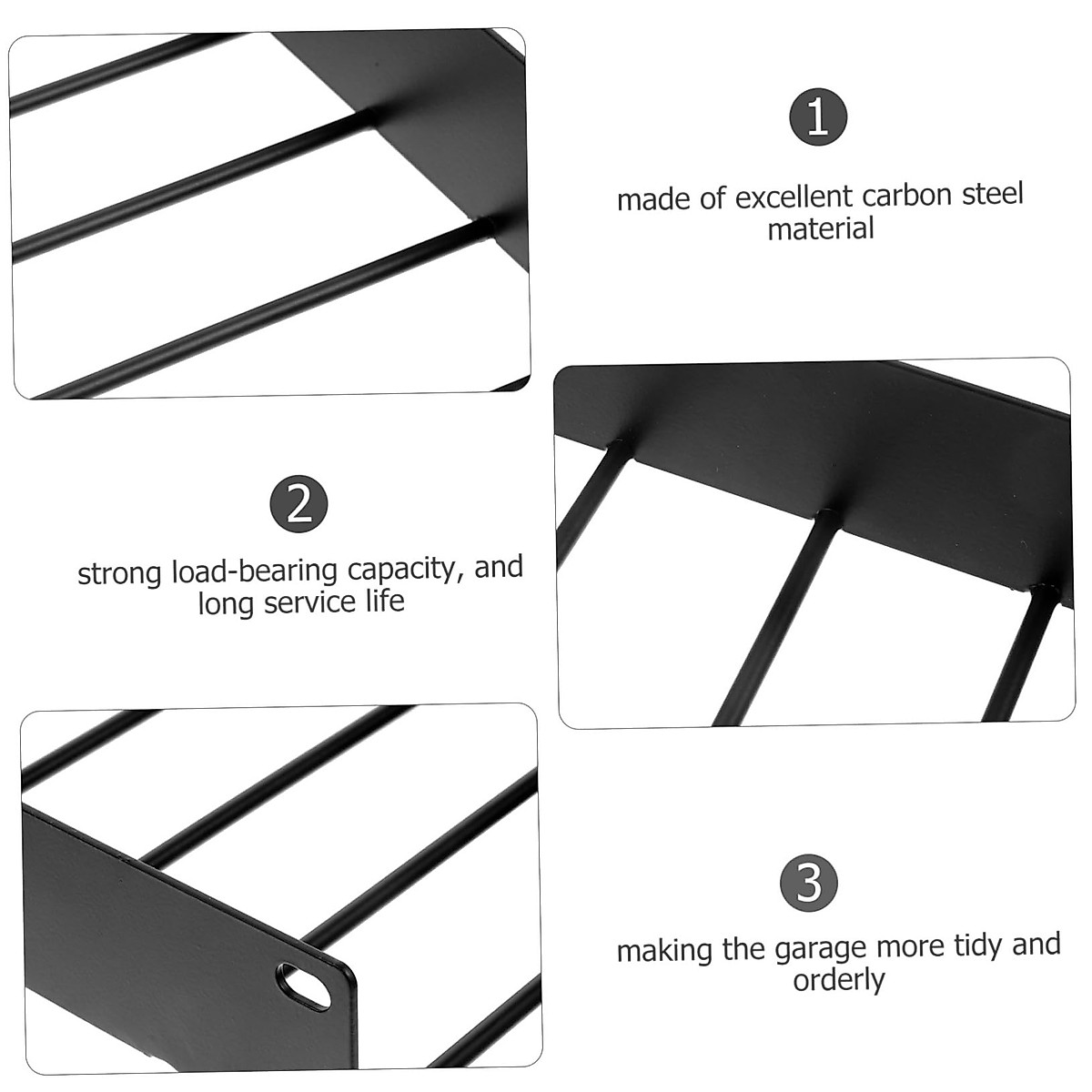 1

made of excellent carbon steel material

2

strong load-bearing capacity, and long service life

3

making the garage more tidy and orderly