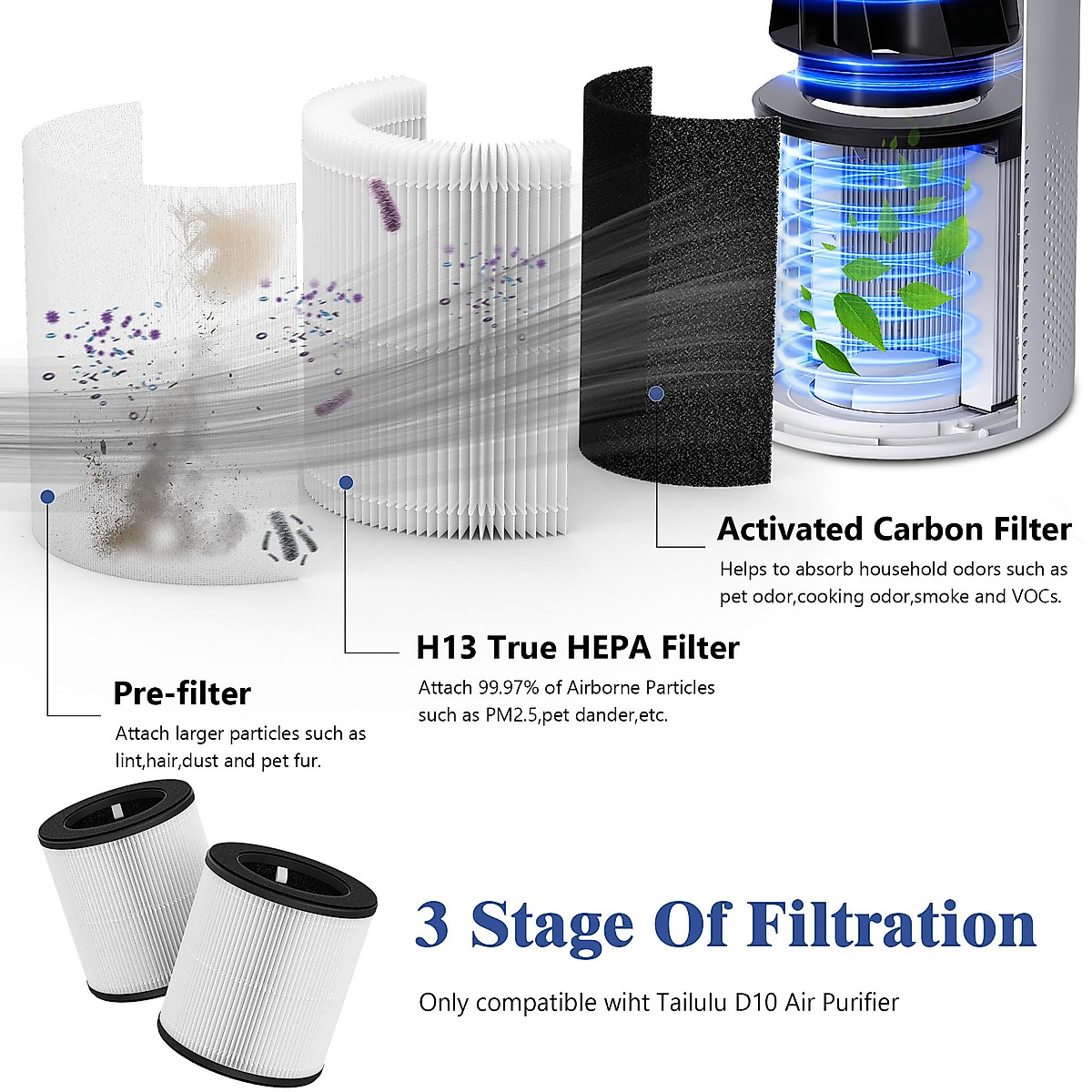 Activated Carbon Filter

Helps to absorb household odors such as pet odor,cooking odor,smoke and VOCs.

H13 True HEPA Filter

Attach 99.97% of Airborne Particles such as PM2.5,pet dander,etc.

Pre-filter

Attach larger particles such as lint,hair,dust and pet fur.

3 Stage Of Filtration

Only compatible wiht Tailulu D10 Air Purifier