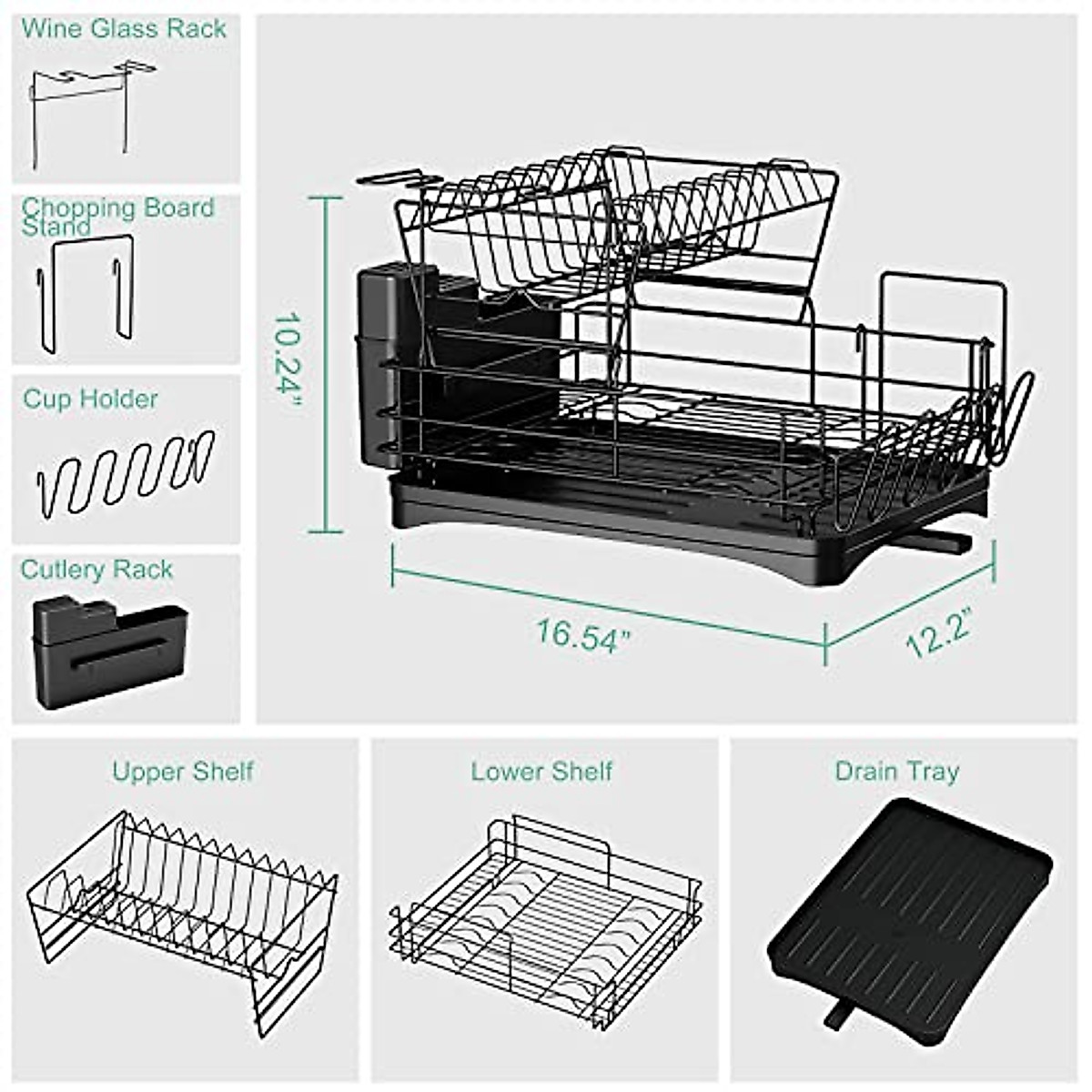 Wine Glass Rack

Chopping Board Stand

Cup Holder

Cutlery Rack

10.24"

16.54"

12.2"

Upper Shelf

Lower Shelf

Drain Tray