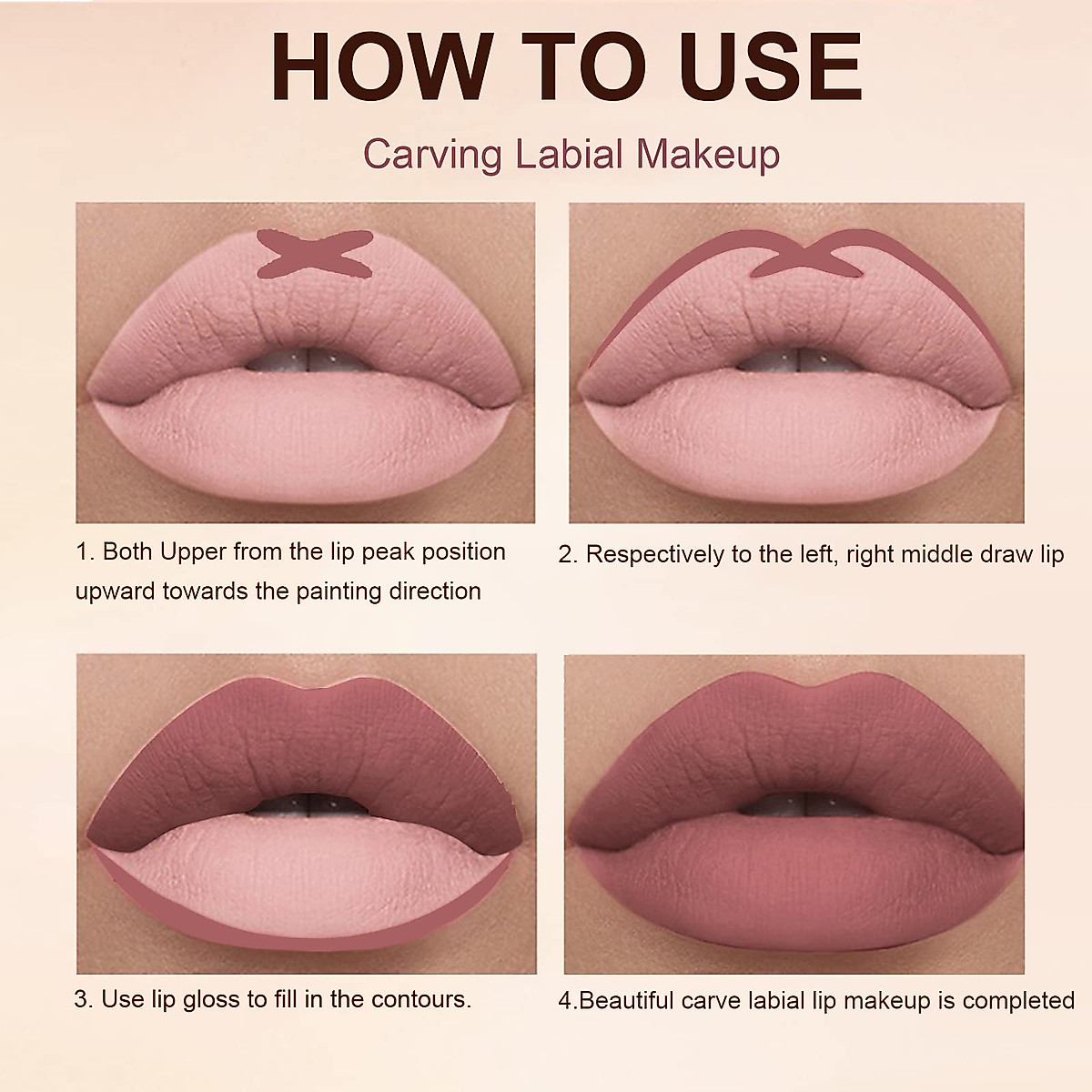 HOW TO USE

Carving Labial Makeup

1. Both Upper from the lip peak position upward towards the painting direction

2. Respectively to the left, right middle draw lip

3. Use lip gloss to fill in the contours.

4.Beautiful carve labial lip makeup is completed