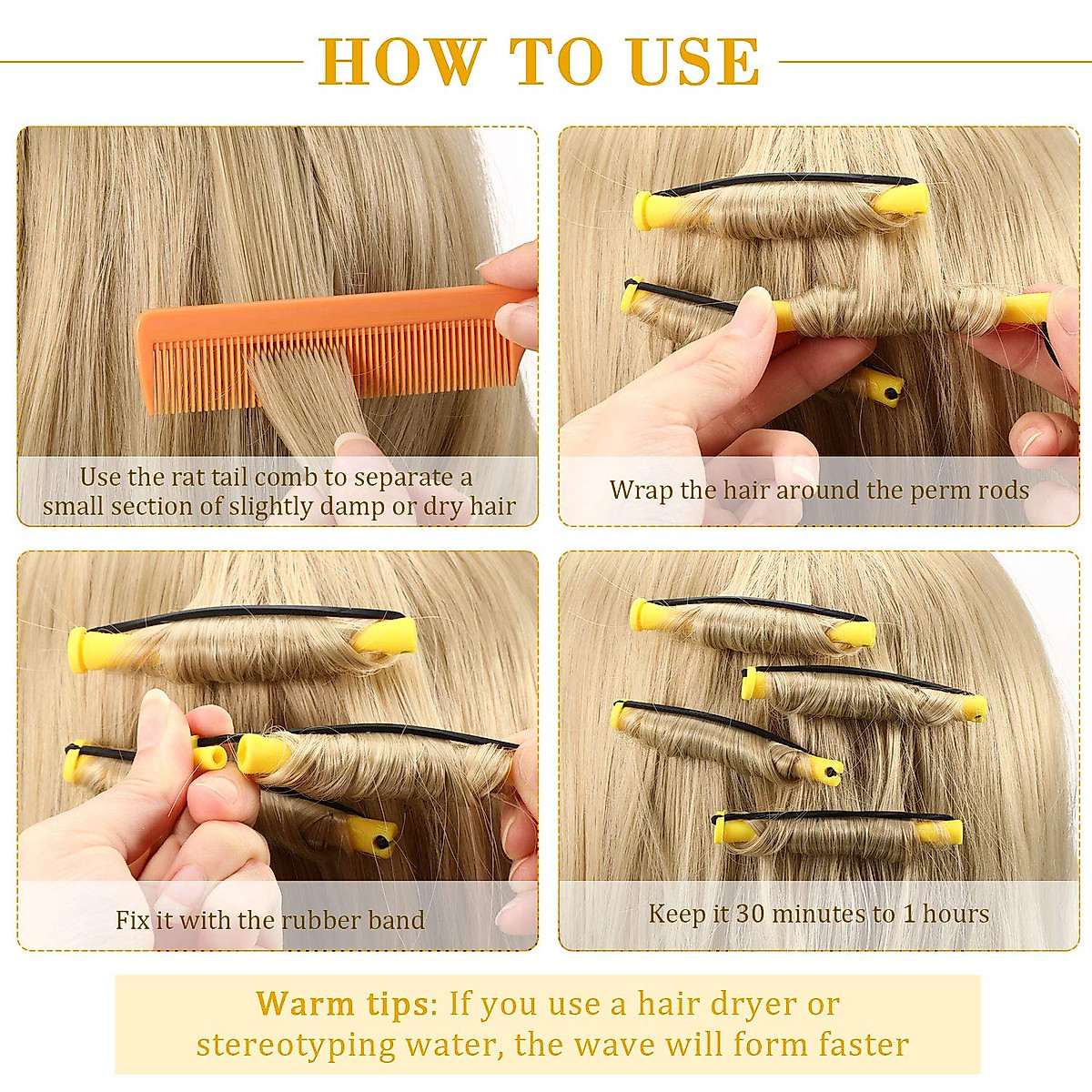 HOW TO USE

Use the rat tail comb to separate a small section of slightly damp or dry hair

Wrap the hair around the perm rods

Fix it with the rubber band

Keep it 30 minutes to 1 hours

Warm tips: If you use a hair dryer or stereotyping water, the wave will form faster