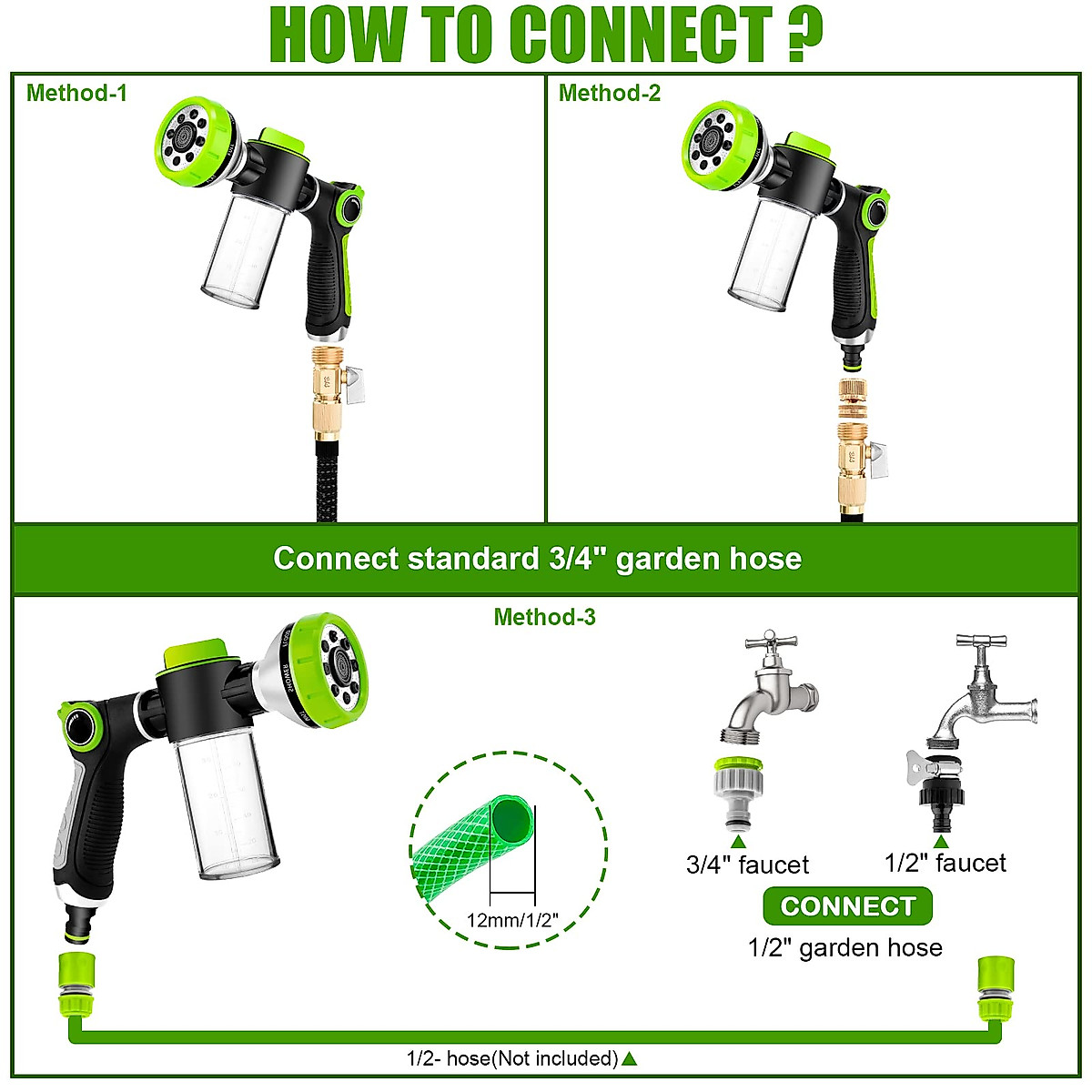 HOW TO CONNECT ?

Method-1

Method-2

Connect standard 3/4" garden hose

Method-3

12mm/1/2"

3/4" faucet

1/2" faucet

CONNECT

1/2" garden hose

1/2- hose(Not included)▲