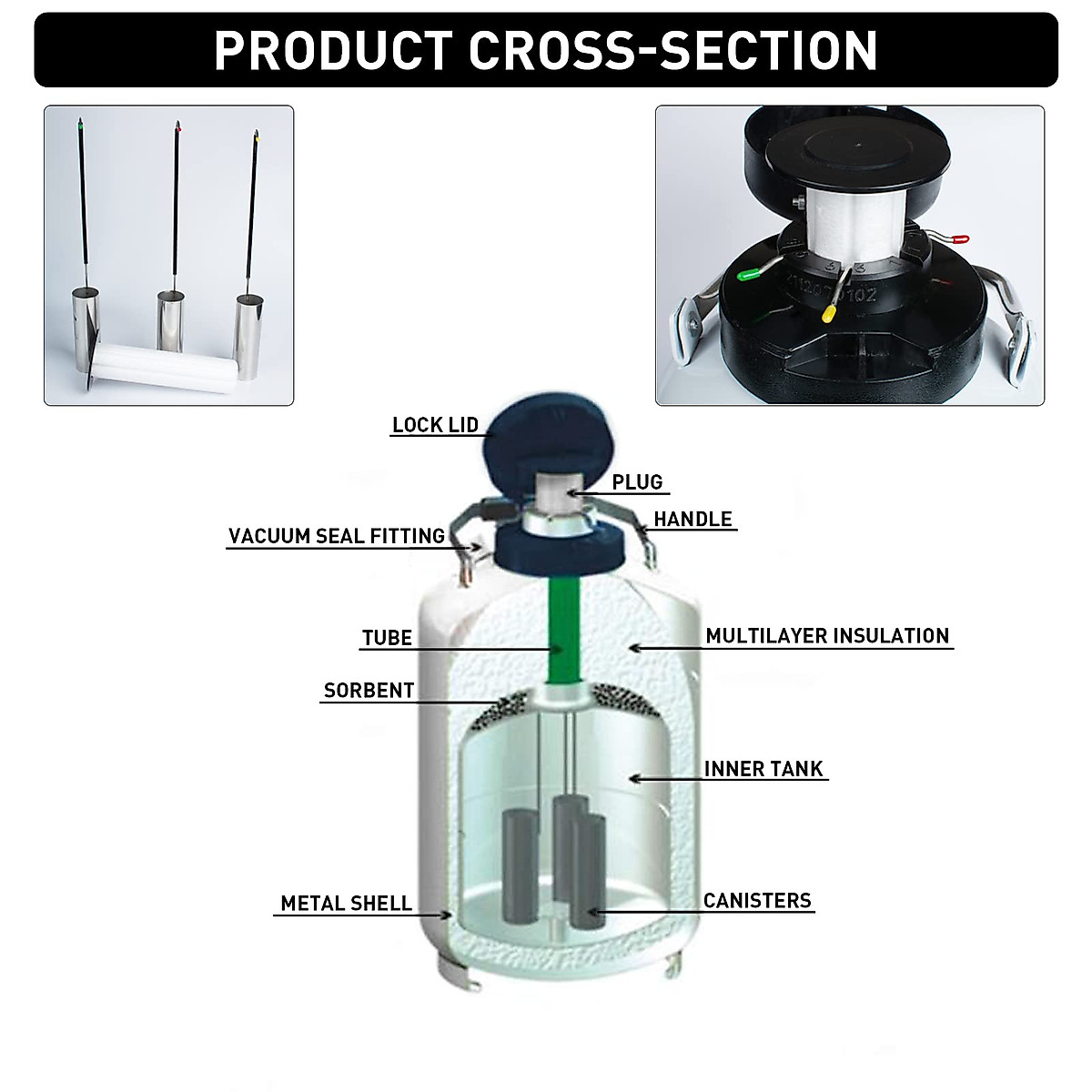 PRODUCT CROSS-SECTION

LOCK LID
PLUG
HANDLE
VACUUM SEAL FITTING
TUBE
MULTILAYER INSULATION
SORBENT
INNER TANK
METAL SHELL
CANISTERS