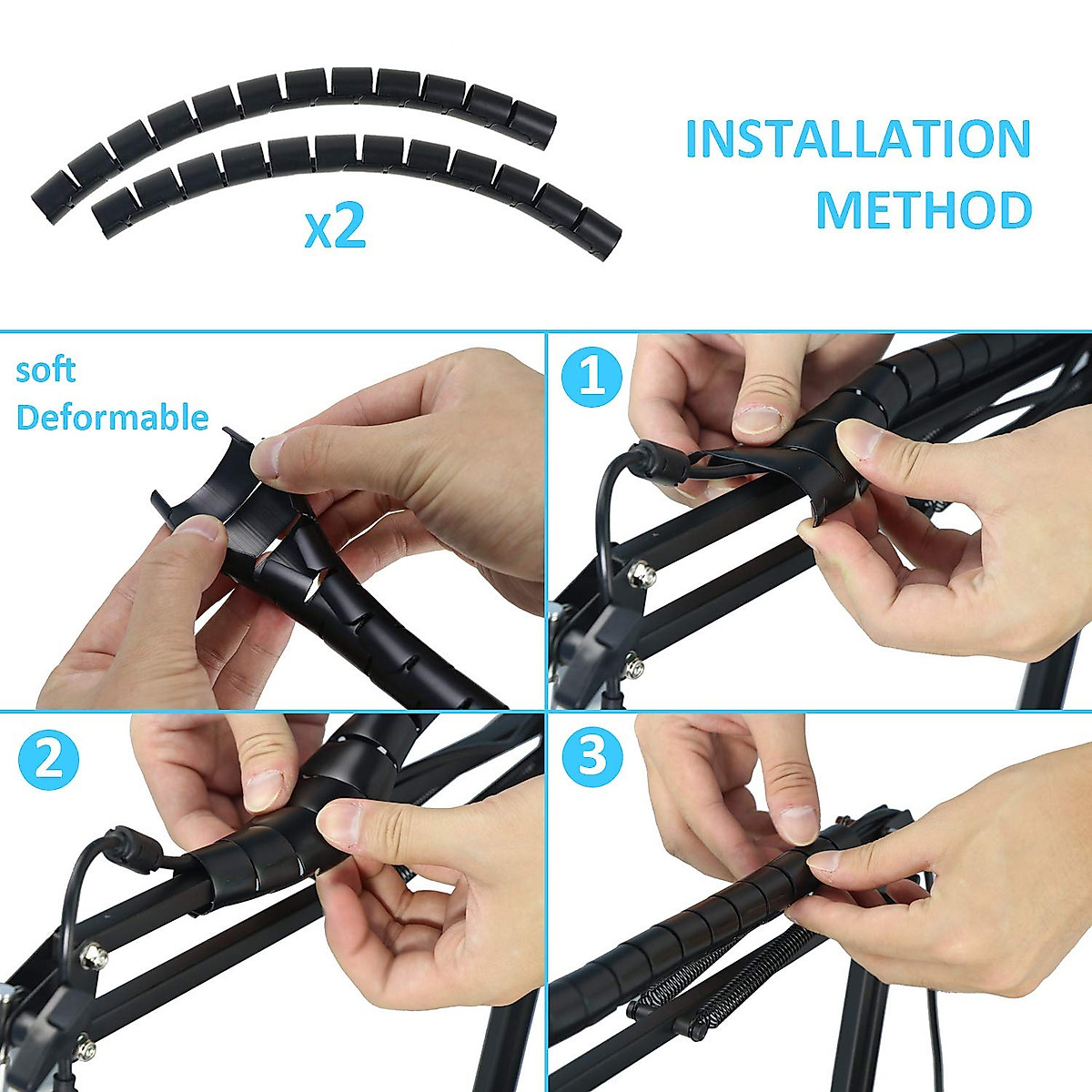 x2

INSTALLATION METHOD

soft Deformable

1

2

3