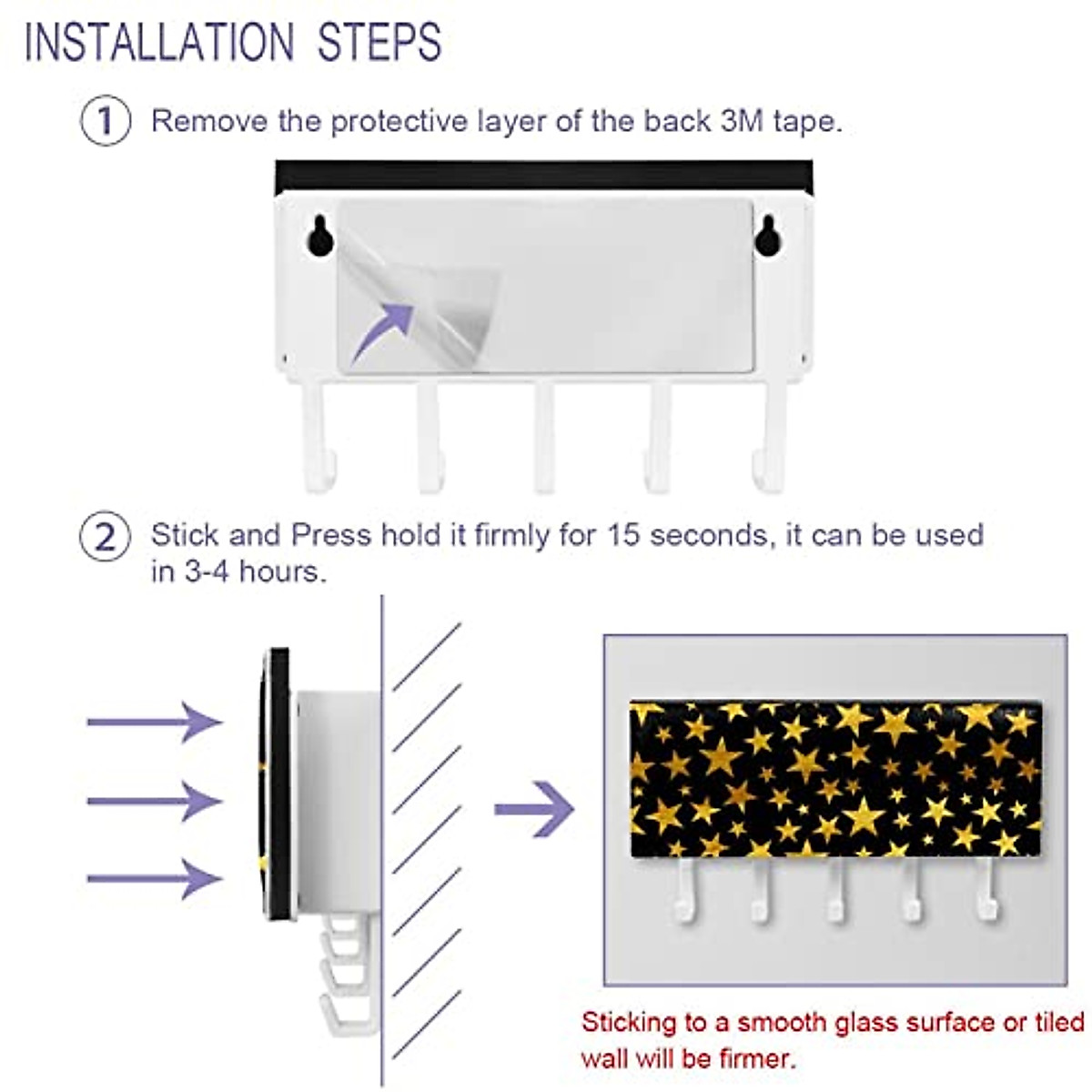 INSTALLATION STEPS

1 Remove the protective layer of the back 3M tape.

2 Stick and Press hold it firmly for 15 seconds, it can be used in 3-4 hours.

Sticking to a smooth glass surface or tiled wall will be firmer.