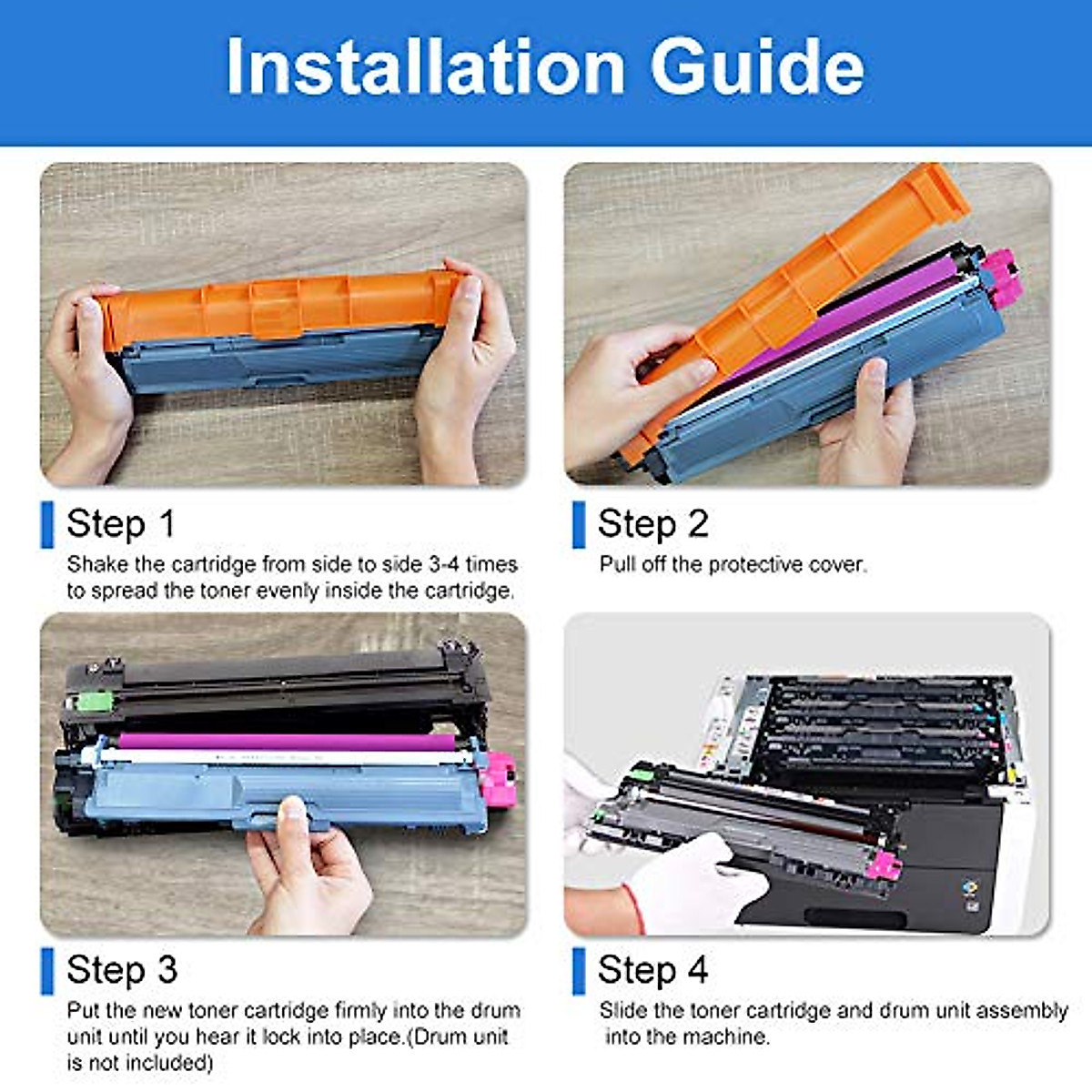 Installation Guide

Step 1

Shake the cartridge from side to side 3-4 times to spread the toner evenly inside the cartridge.

Step 2

Pull off the protective cover.

Step 3

Put the new toner cartridge firmly into the drum unit until you hear it lock into place.(Drum unit is not included)

Step 4

Slide the toner cartridge and drum unit assembly into the machine.