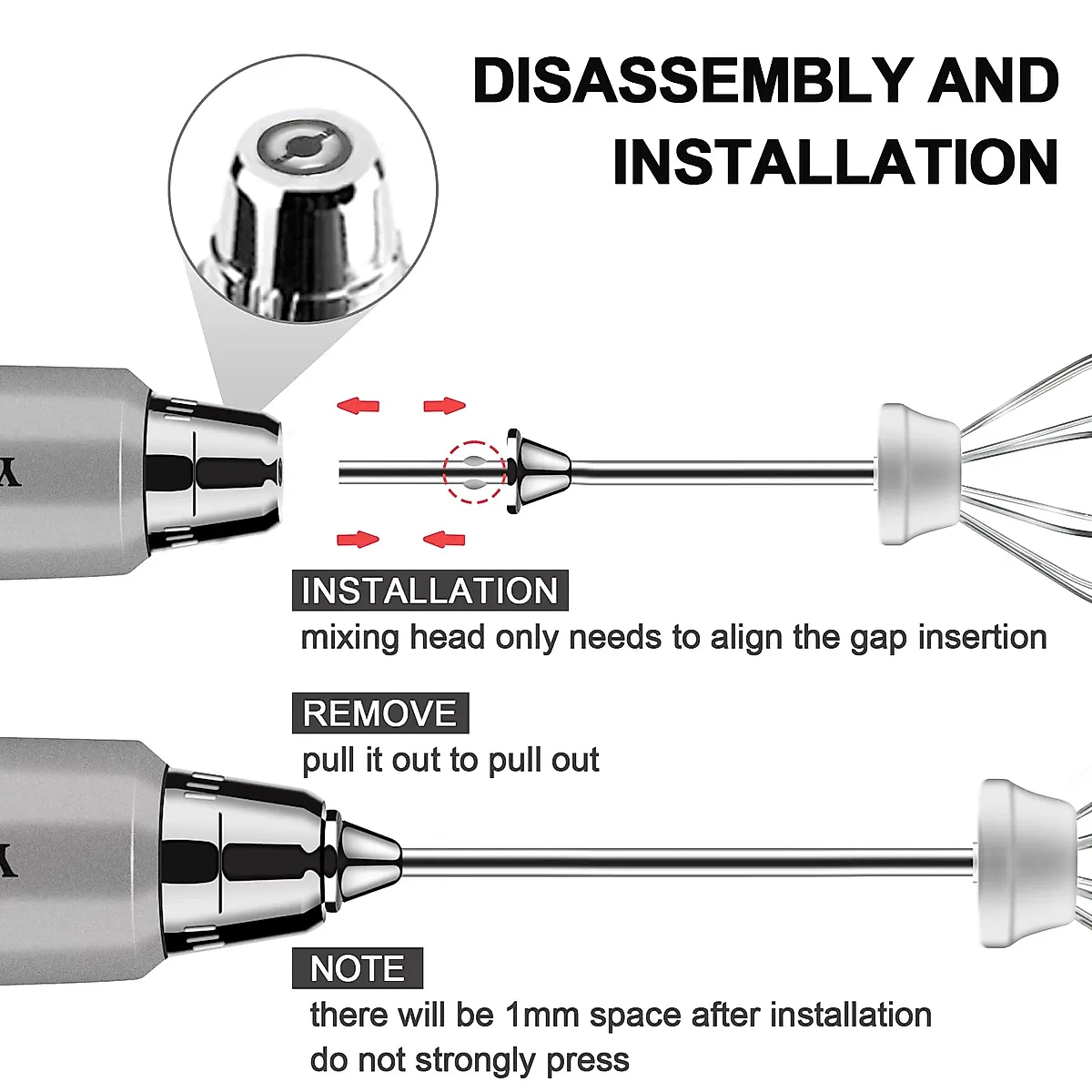 DISASSEMBLY AND INSTALLATION

INSTALLATION
mixing head only needs to align the gap insertion

REMOVE
pull it out to pull out

NOTE
there will be 1mm space after installation
do not strongly press