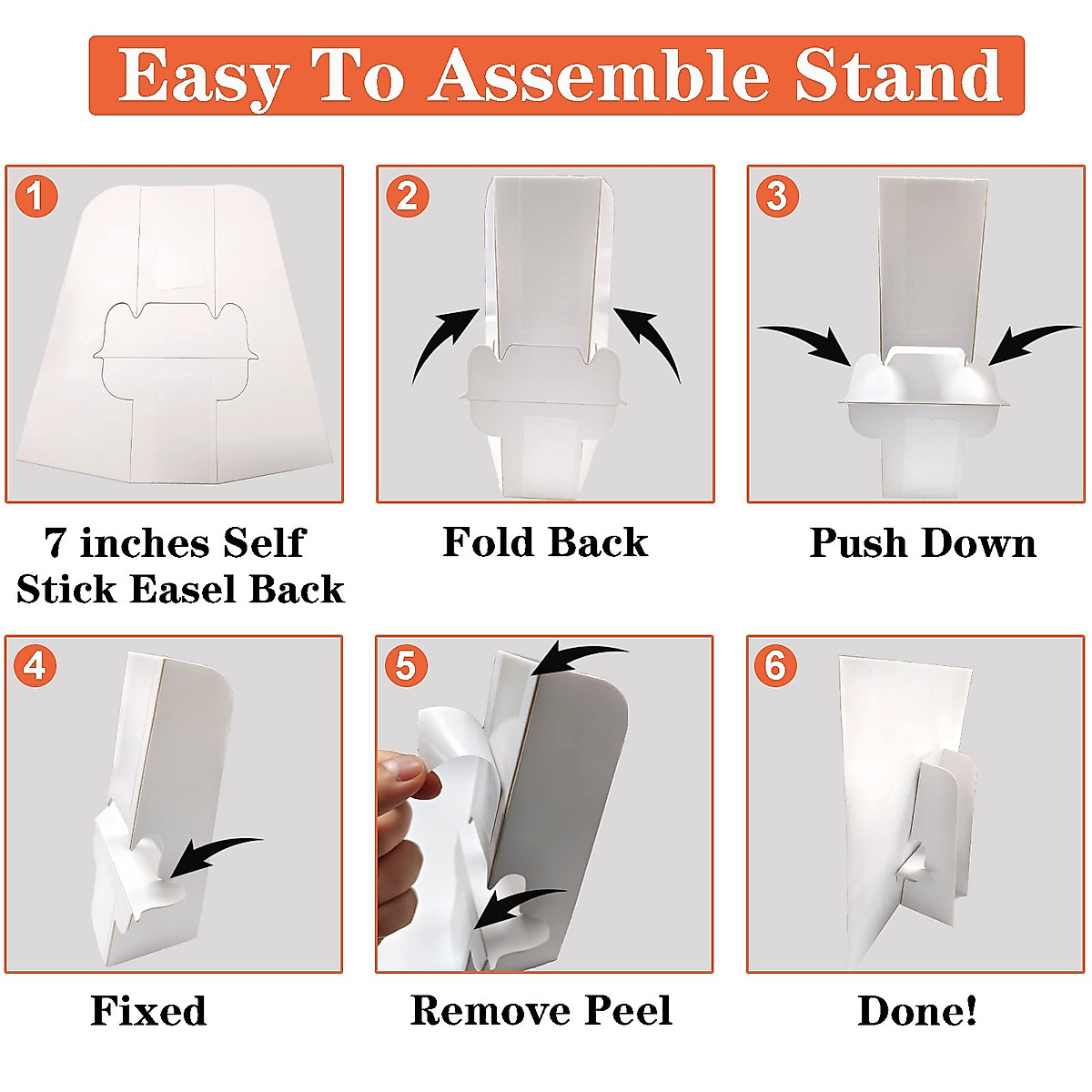 Easy To Assemble Stand

1

7 inches Self Stick Easel Back

2

Fold Back

3

Push Down

4

Fixed

5

Remove Peel

6

Done!