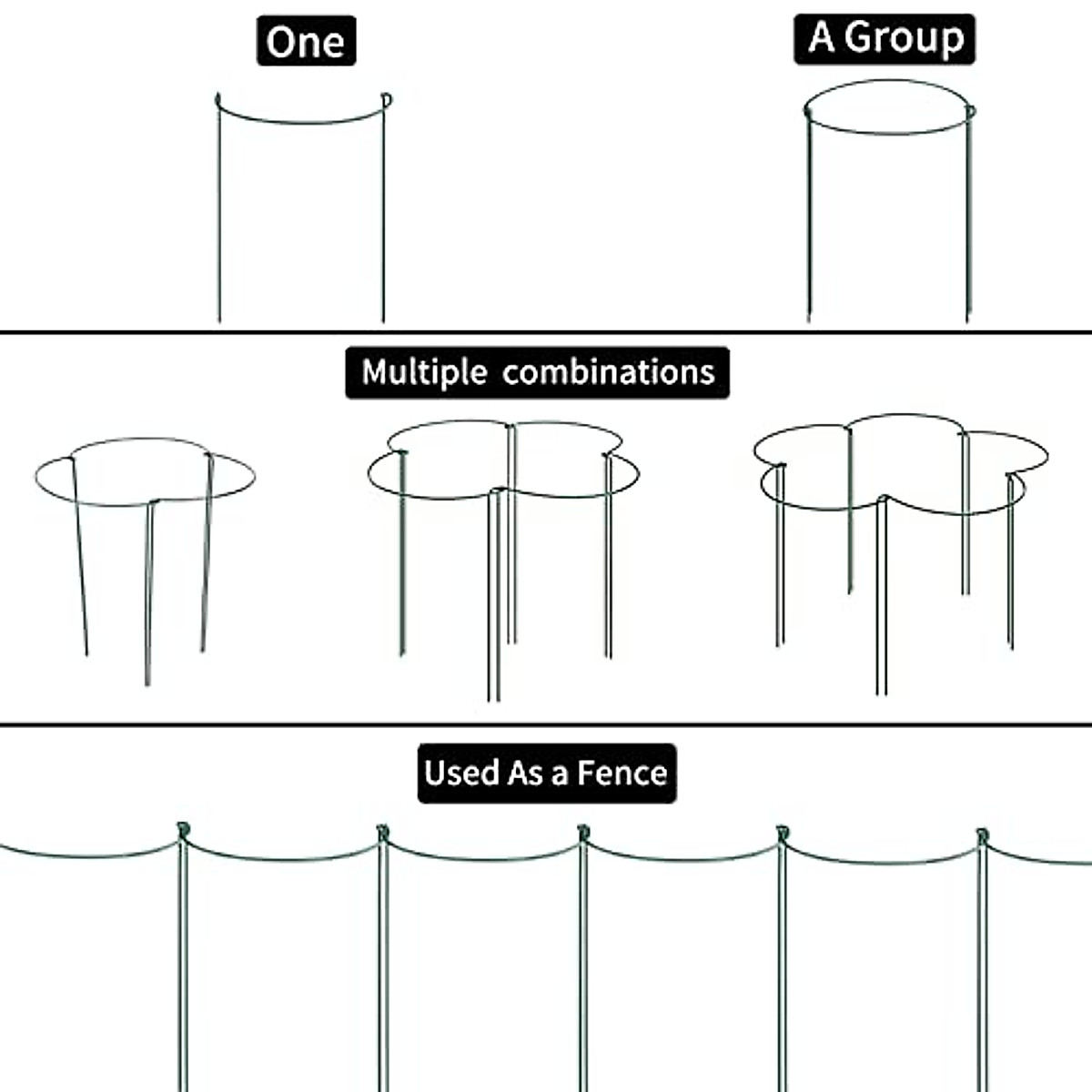 One

A Group

Multiple combinations

Used As a Fence