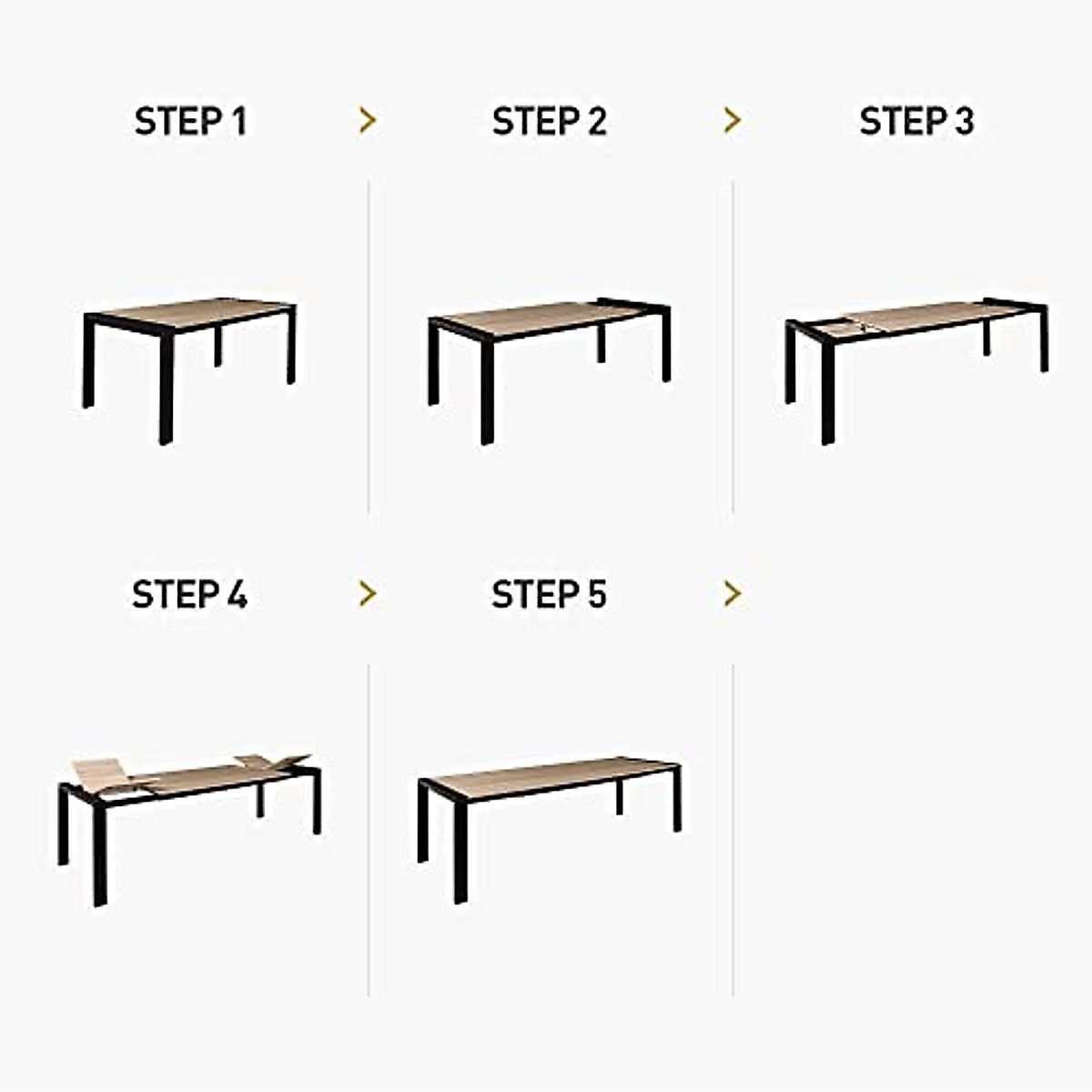 STEP 1 > STEP 2 > STEP 3

STEP 4 > STEP 5 >