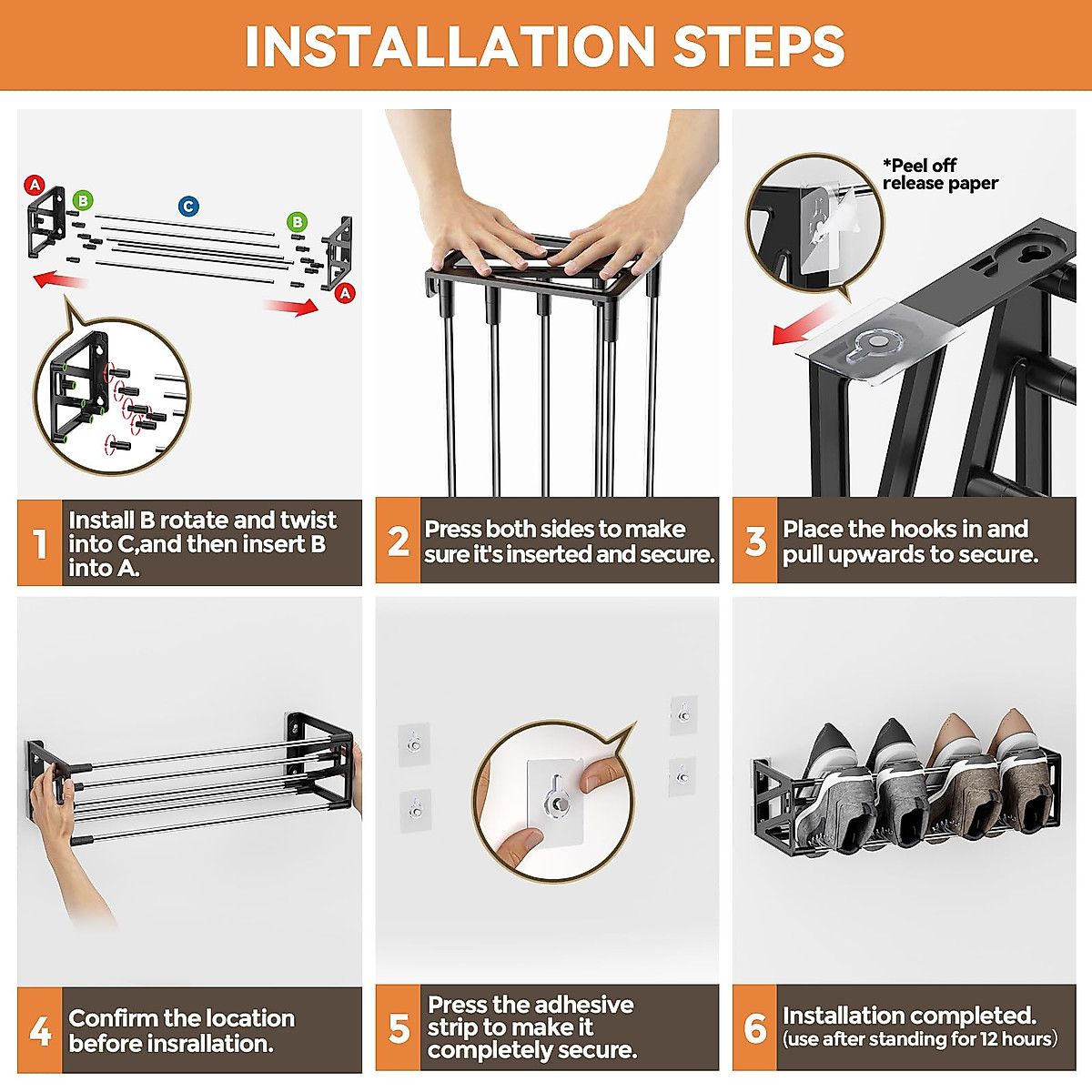 INSTALLATION STEPS

A B C B A

1 Install B rotate and twist into C,and then insert B into A.

2 Press both sides to make sure it's inserted and secure.

*Peel off release paper

3 Place the hooks in and pull upwards to secure.

4 Confirm the location before insrallation.

5 Press the adhesive strip to make it completely secure.

6 Installation completed. (use after standing for 12 hours)