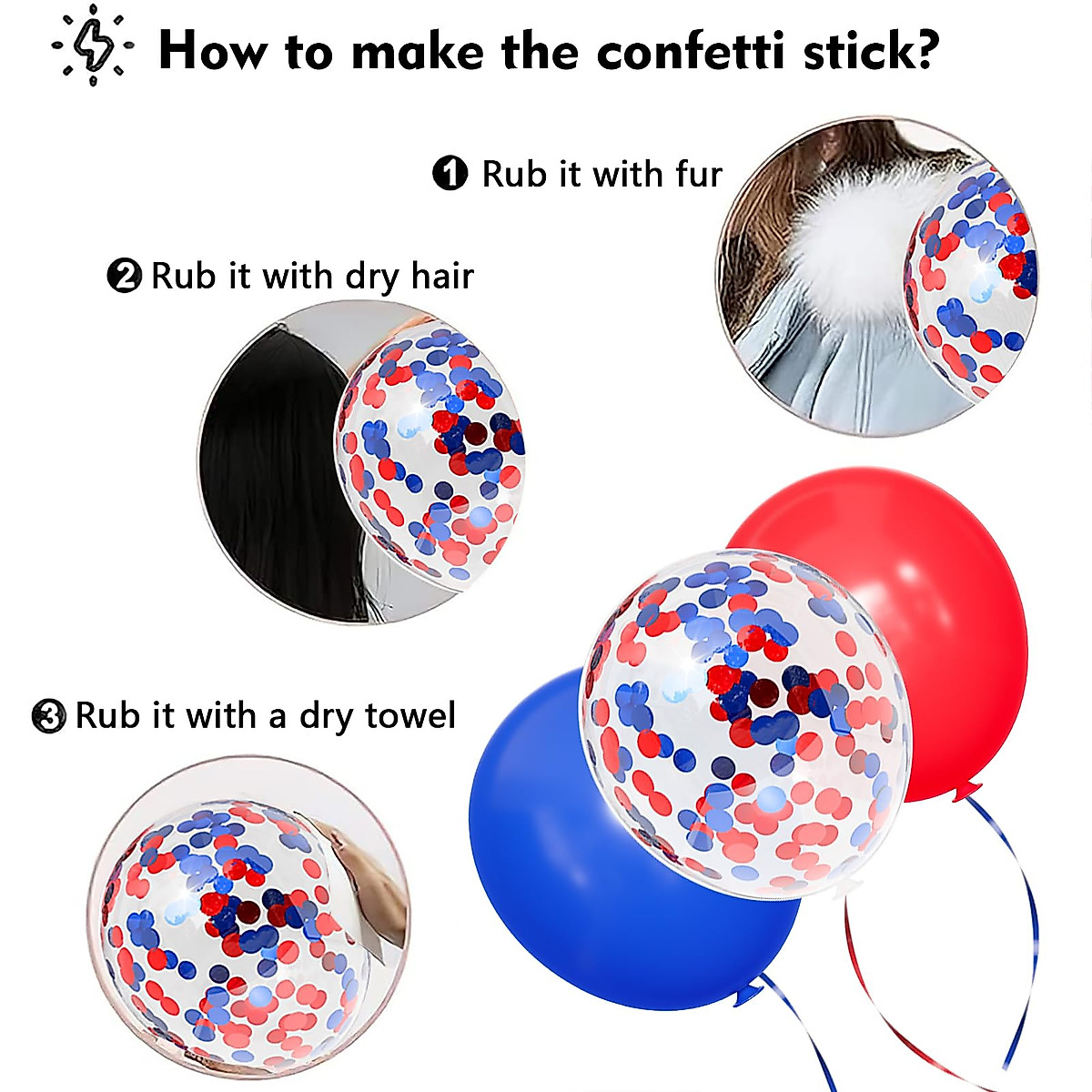 How to make the confetti stick?

❶ Rub it with fur

❷ Rub it with dry hair

❸ Rub it with a dry towel