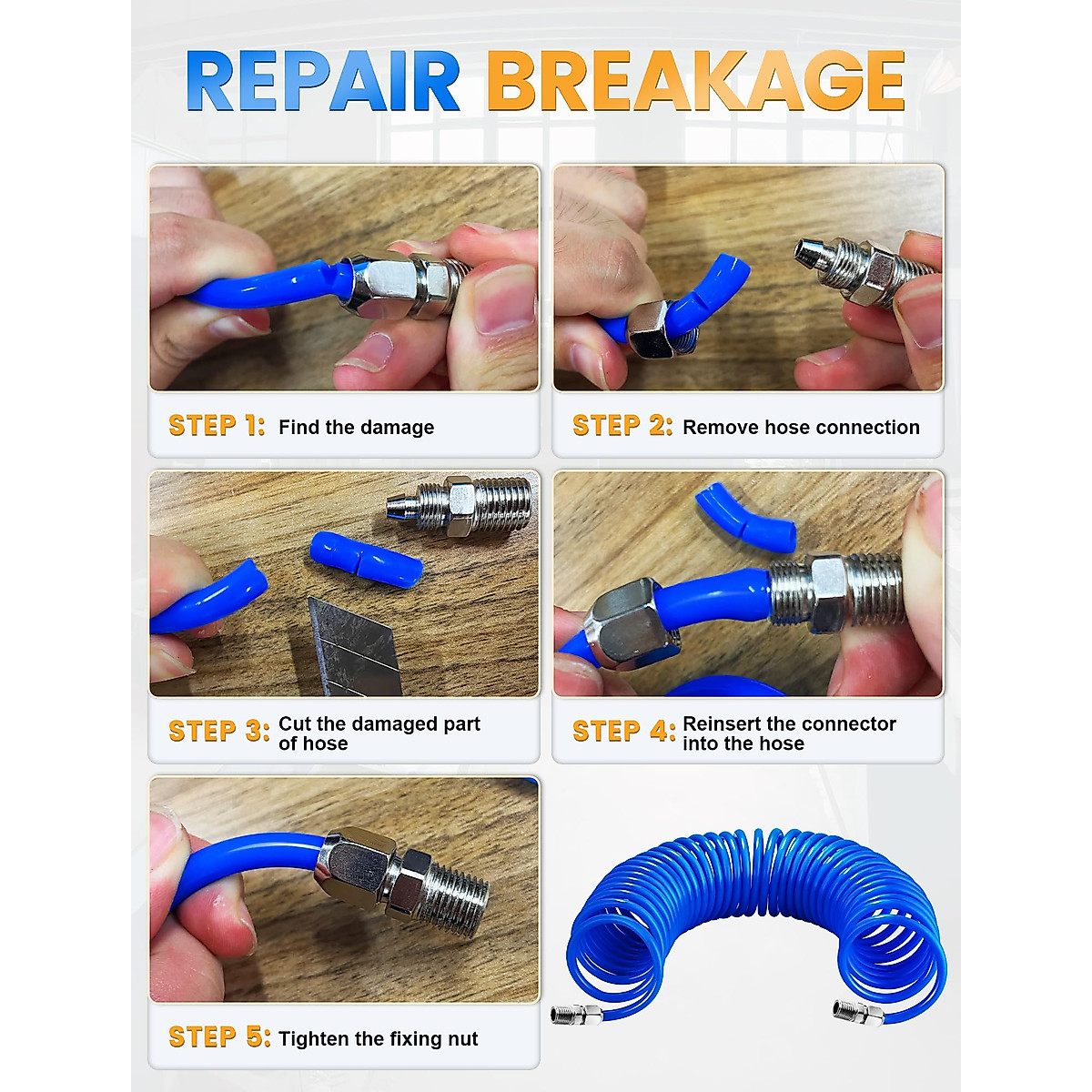 REPAIR BREAKAGE

STEP 1: Find the damage

STEP 2: Remove hose connection

STEP 3: Cut the damaged part of hose

STEP 4: Reinsert the connector into the hose

STEP 5: Tighten the fixing nut