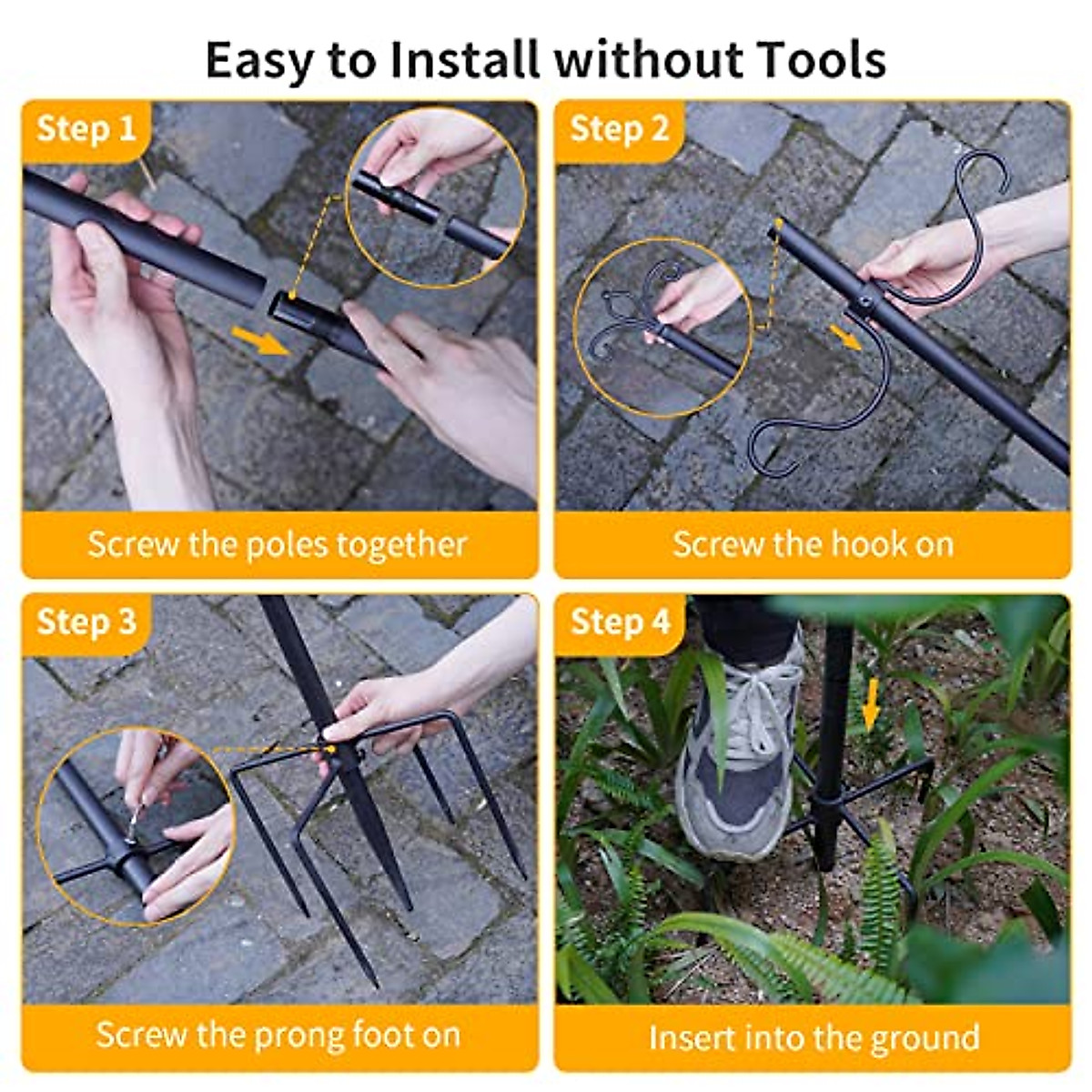 Easy to Install without Tools

Step 1

Screw the poles together

Step 2

Screw the hook on

Step 3

Screw the prong foot on

Step 4

Insert into the ground