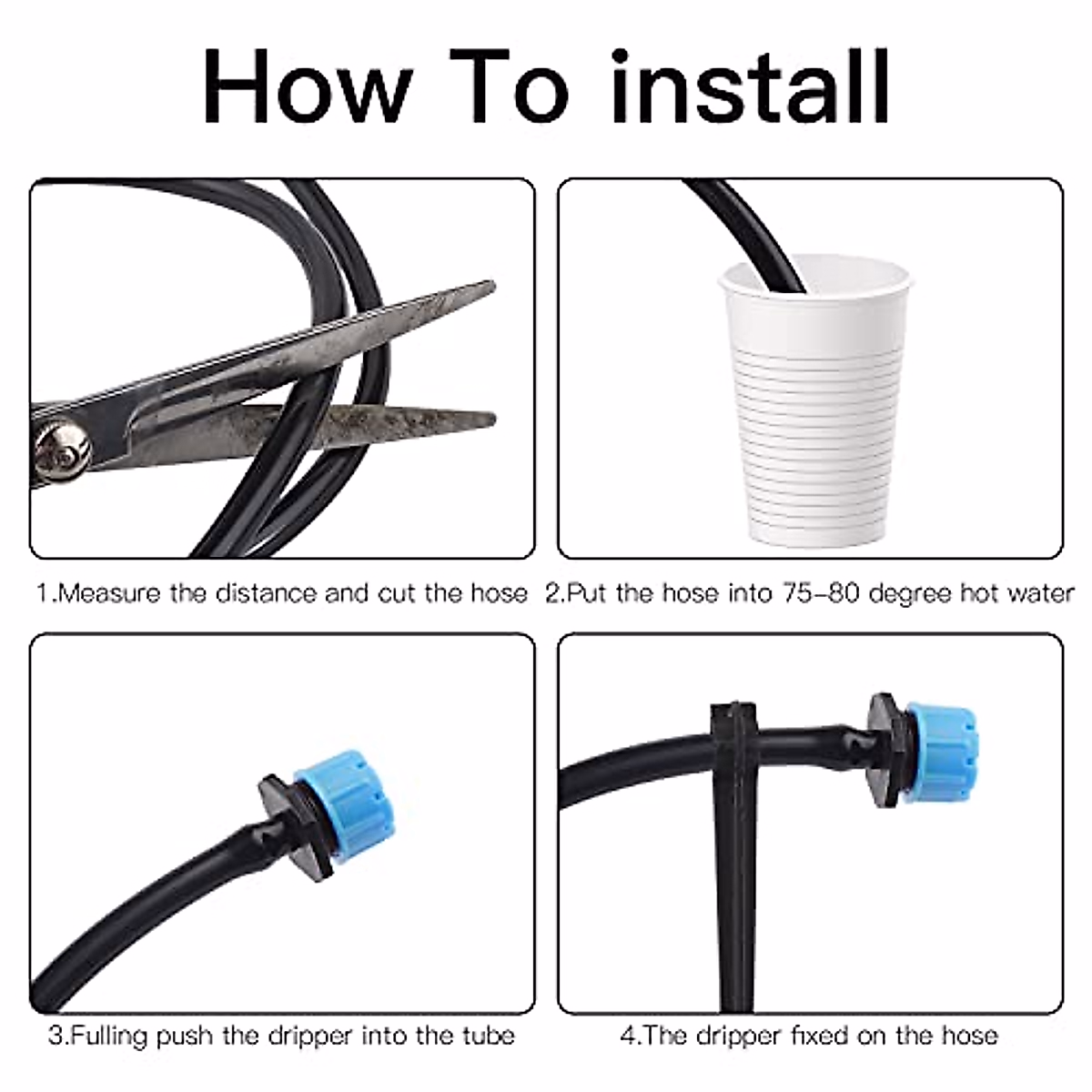 How To install

1.Measure the distance and cut the hose

2.Put the hose into 75-80 degree hot water

3.Fulling push the dripper into the tube

4.The dripper fixed on the hose