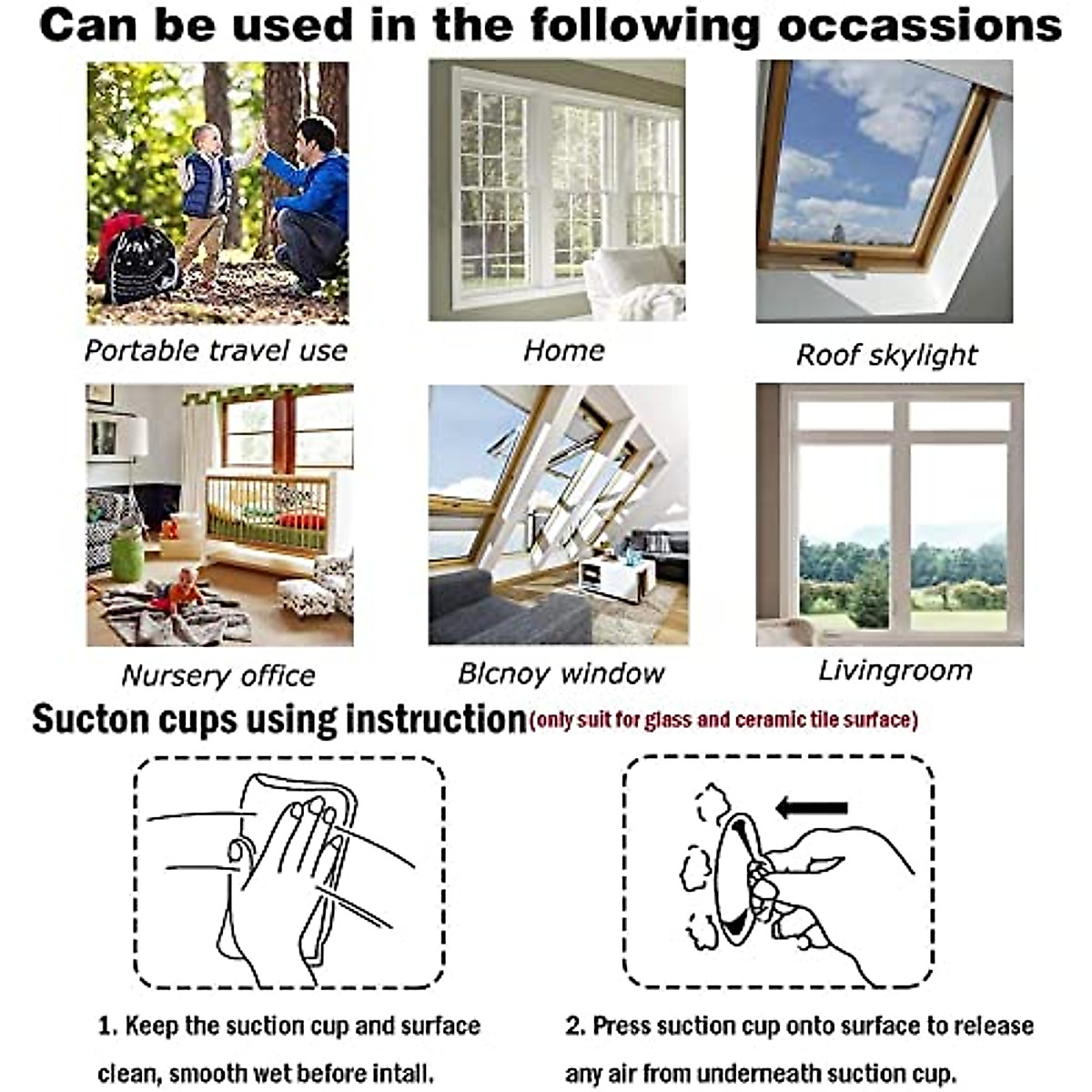 Can be used in the following occassions

Portable travel use

Home

Roof skylight

Nursery office

Blcnoy window

Livingroom

Sucton cups using instruction(only suit for glass and ceramic tile surface)

1. Keep the suction cup and surface clean, smooth wet before intall.

2. Press suction cup onto surface to release any air from underneath suction cup.