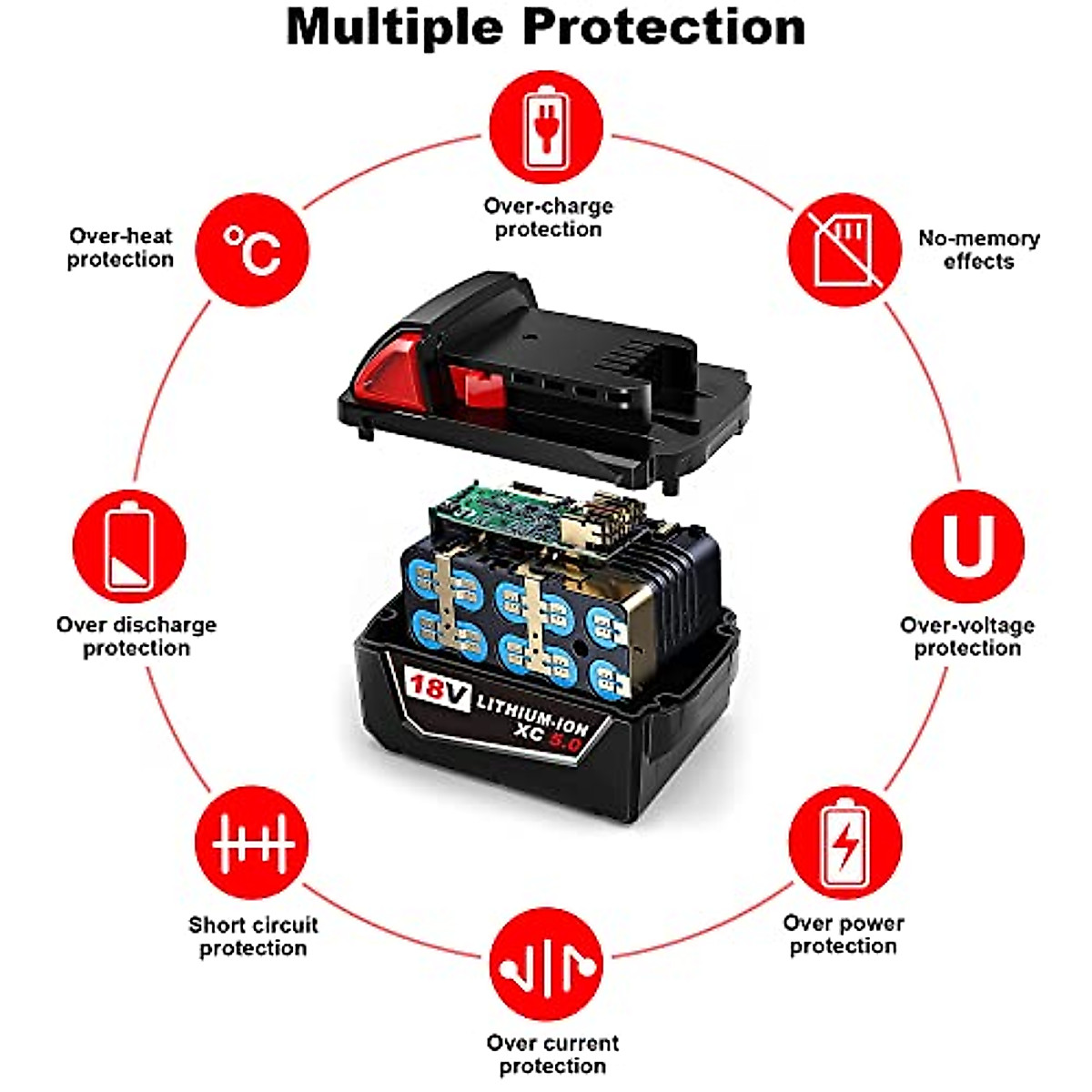 Multiple Protection

Over-charge protection

Over-heat protection

°C

No-memory effects

Over discharge protection

U

Over-voltage protection

18V LITHIUM-ION XC 5.0

Short circuit protection

Over power protection

Over current protection