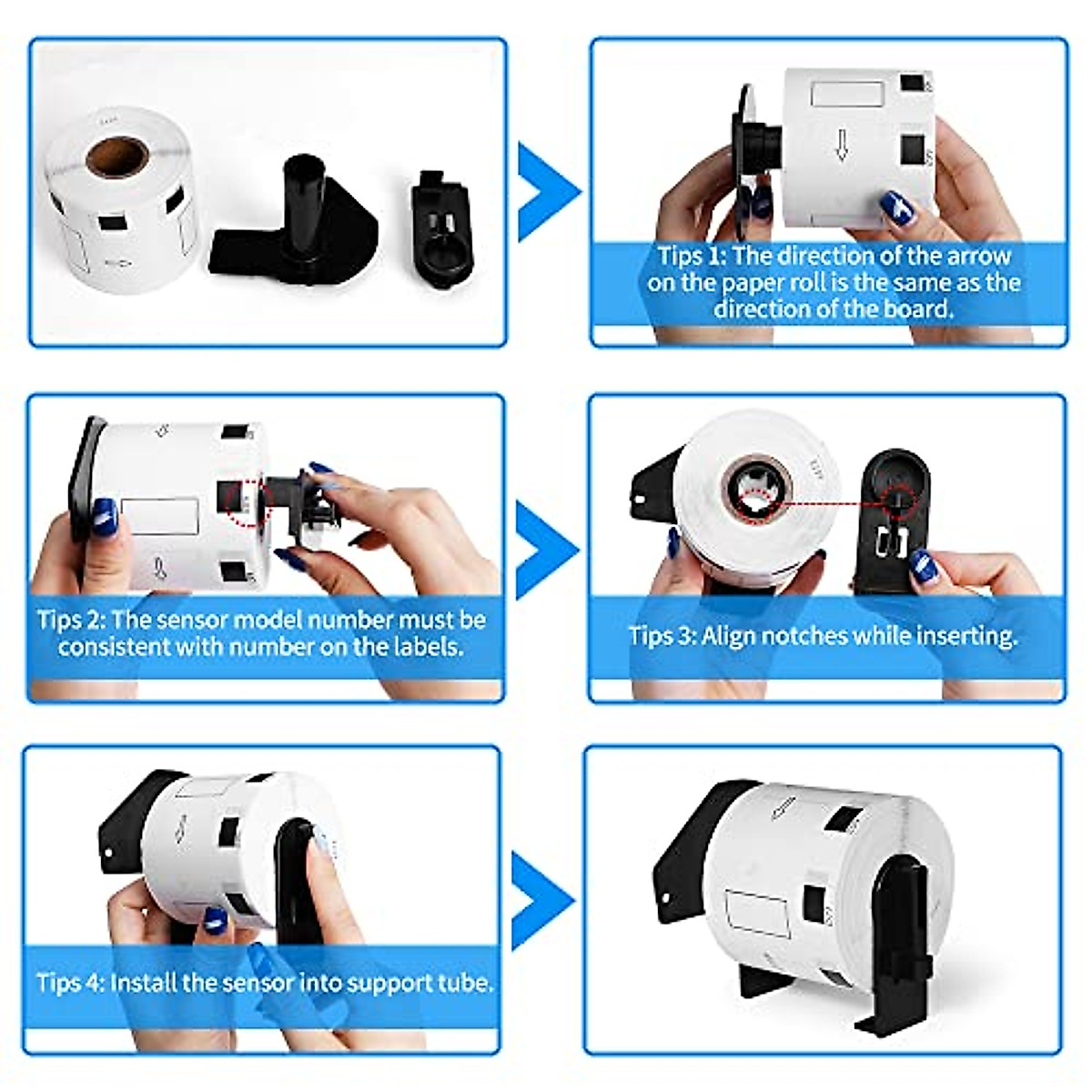 Tips 1: The direction of the arrow on the paper roll is the same as the direction of the board.

Tips 2: The sensor model number must be consistent with number on the labels.

Tips 3: Align notches while inserting.

Tips 4: Install the sensor into support tube.