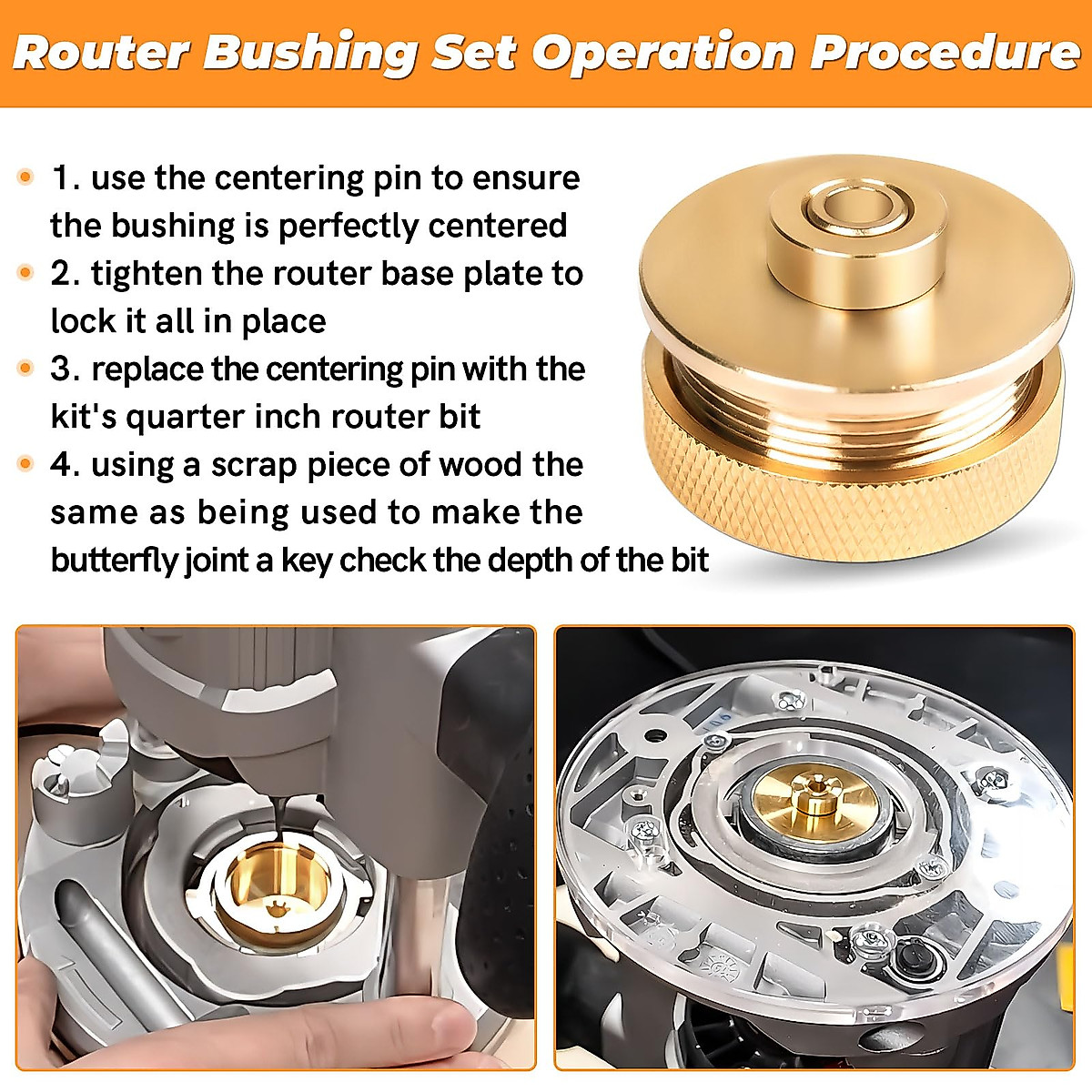 Router Bushing Set Operation Procedure

1. use the centering pin to ensure the bushing is perfectly centered

2. tighten the router base plate to lock it all in place

3. replace the centering pin with the kit's quarter inch router bit

4. using a scrap piece of wood the same as being used to make the butterfly joint a key check the depth of the bit