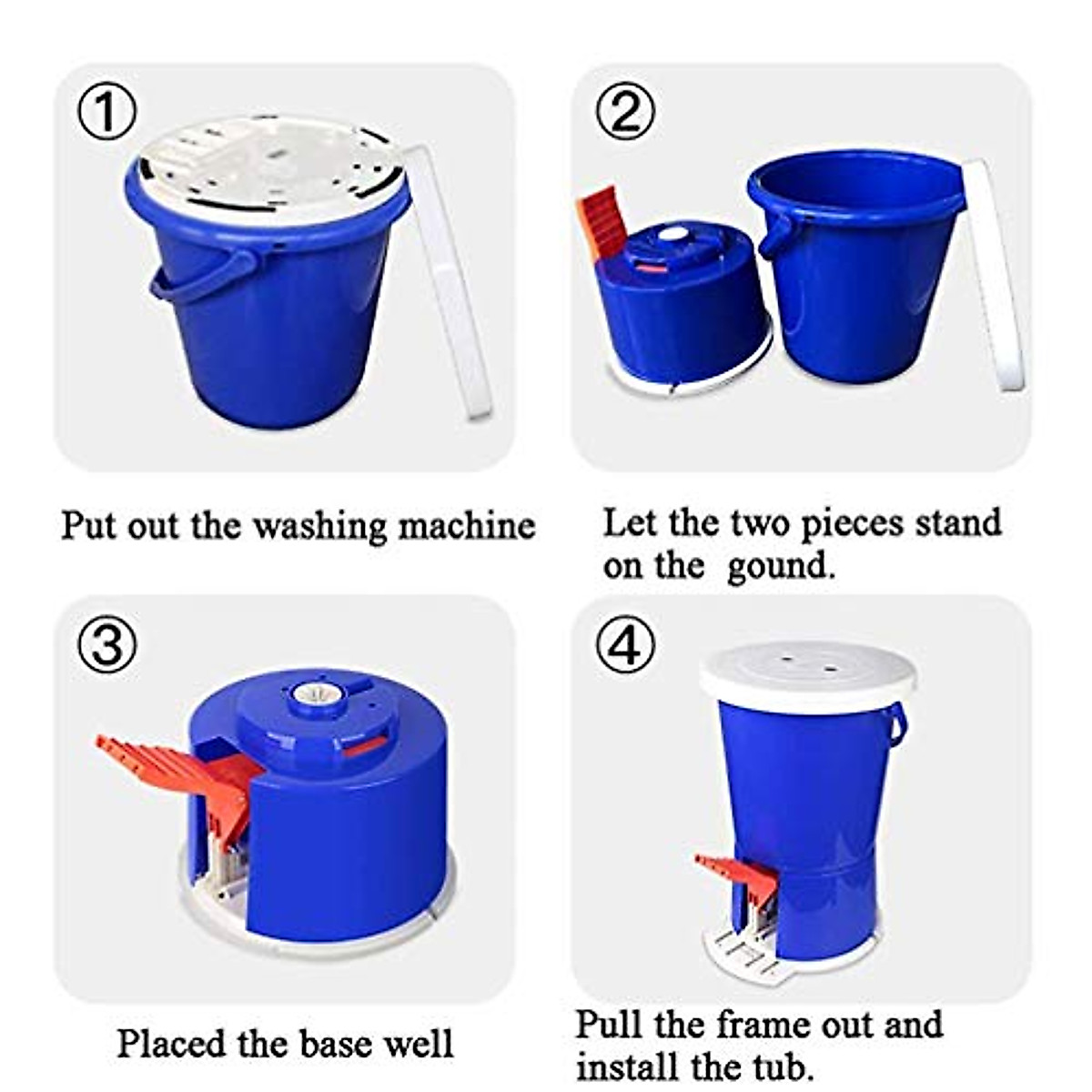 ①

Put out the washing machine

②

Let the two pieces stand on the gound.

③

Placed the base well

④

Pull the frame out and install the tub.